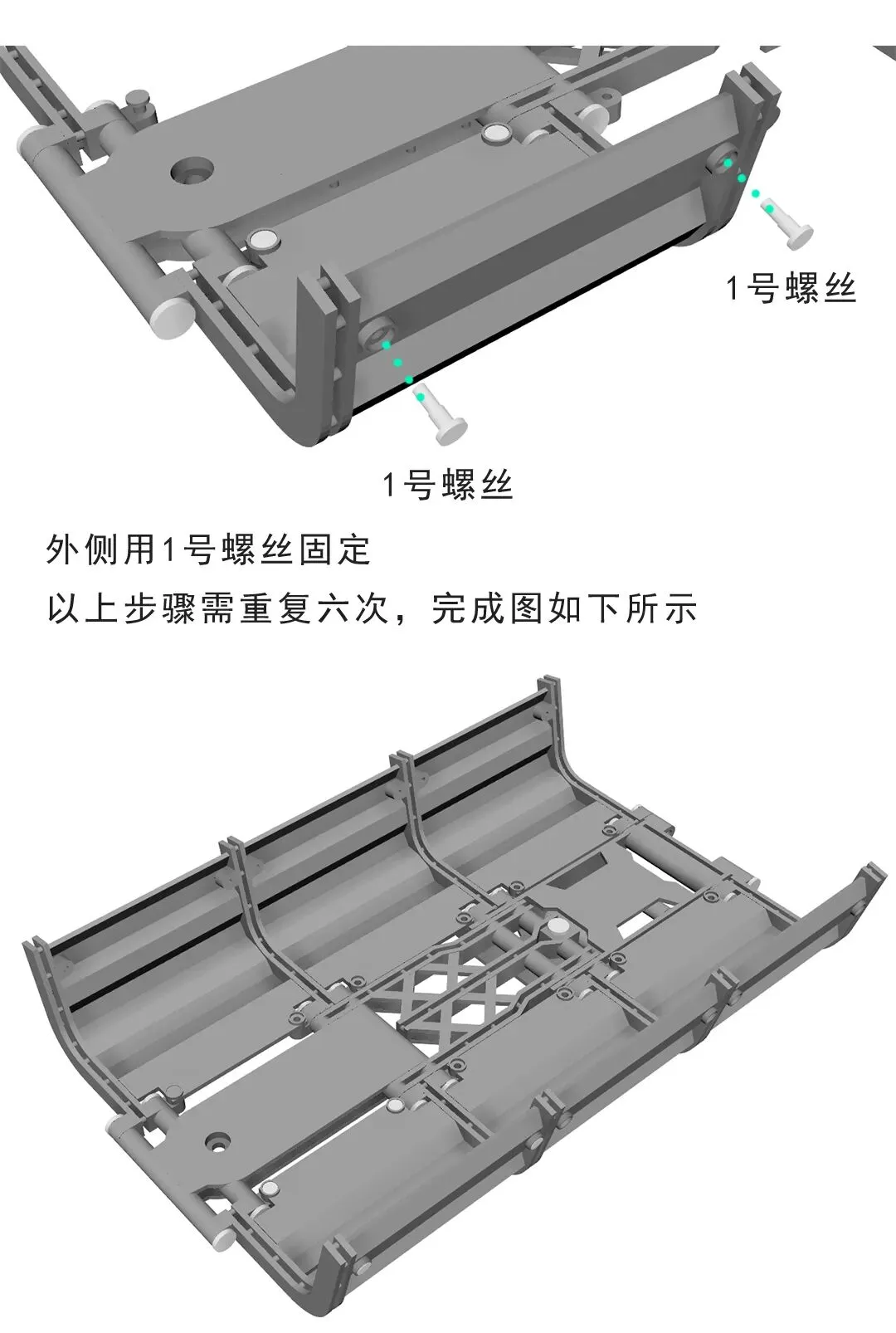 1号螺丝

1号螺丝

外侧用1号螺丝固定

以上步骤需重复六次，完成图如下所示