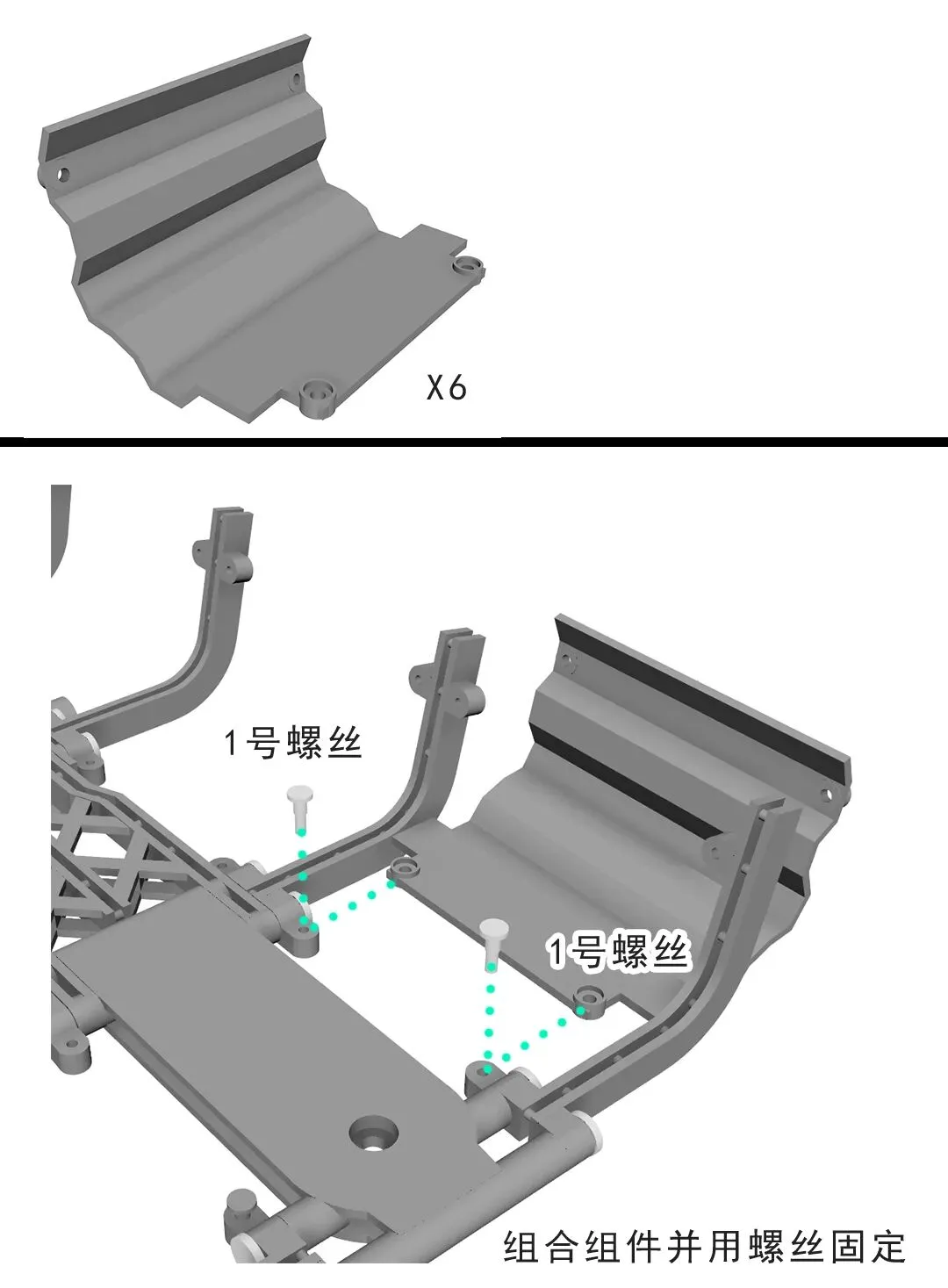 X6

1号螺丝

1号螺丝

组合组件并用螺丝固定