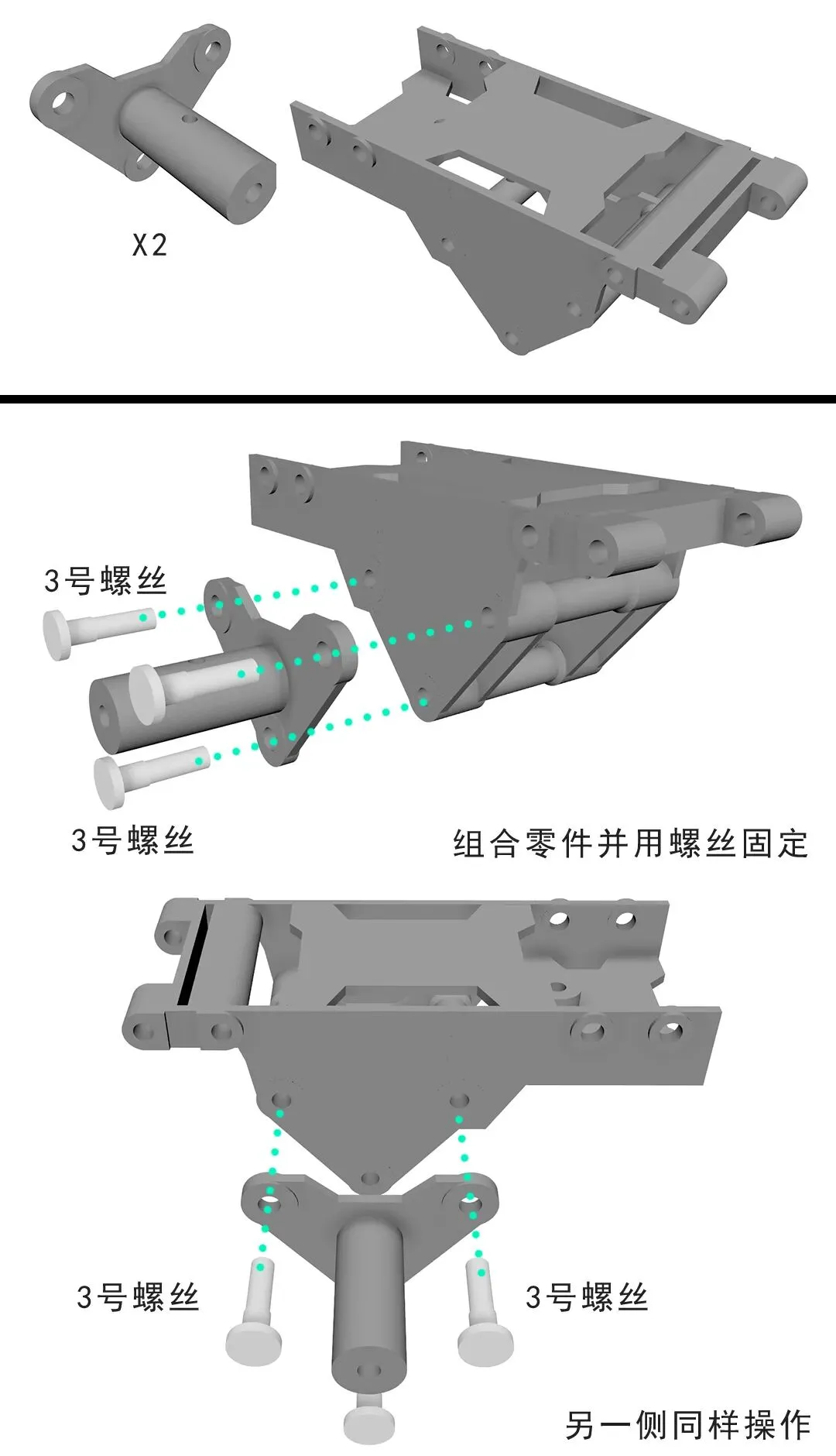 X2

3号螺丝

3号螺丝

组合零件并用螺丝固定

3号螺丝

3号螺丝

另一侧同样操作