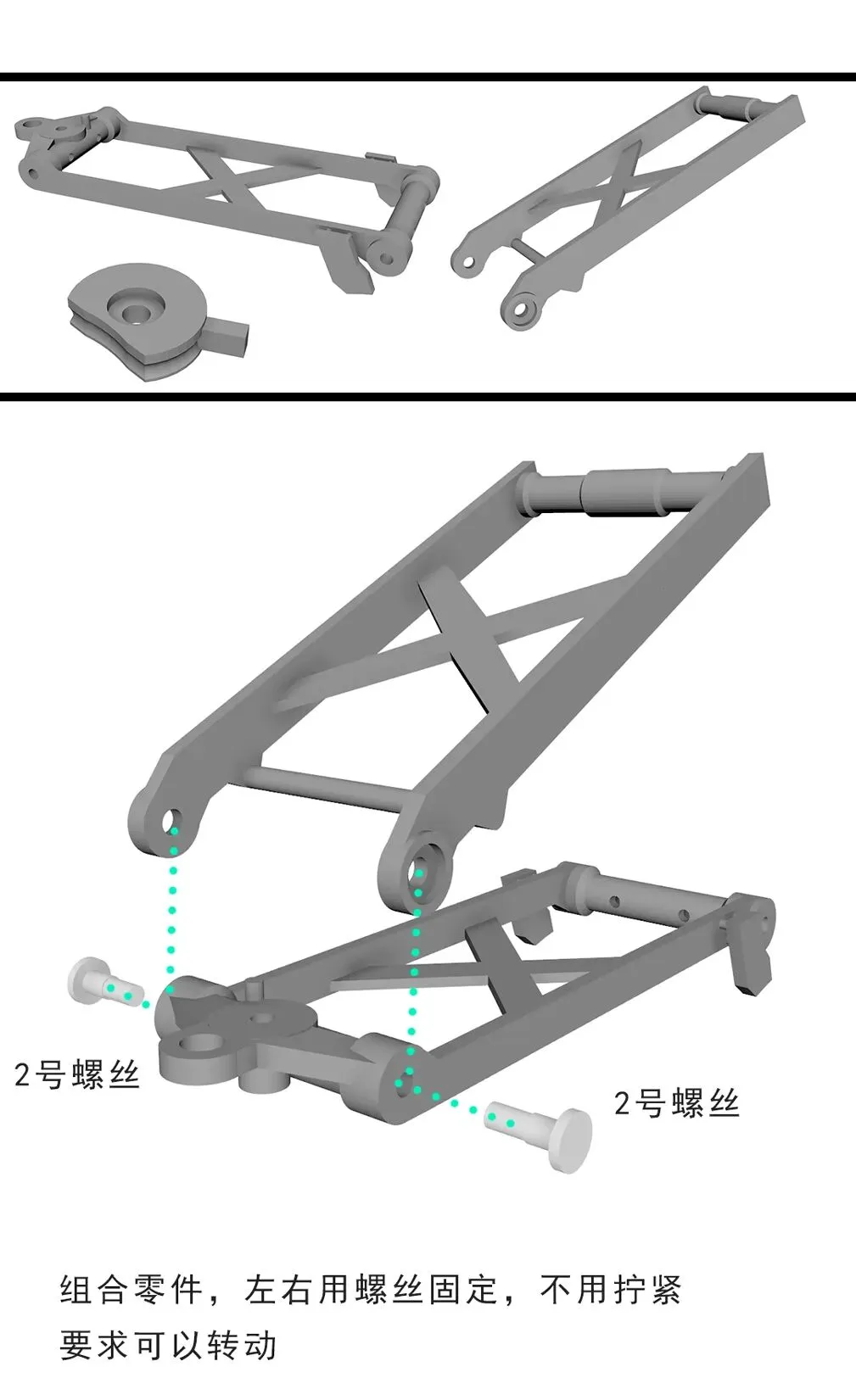 2号螺丝

2号螺丝

组合零件，左右用螺丝固定，不用拧紧
要求可以转动