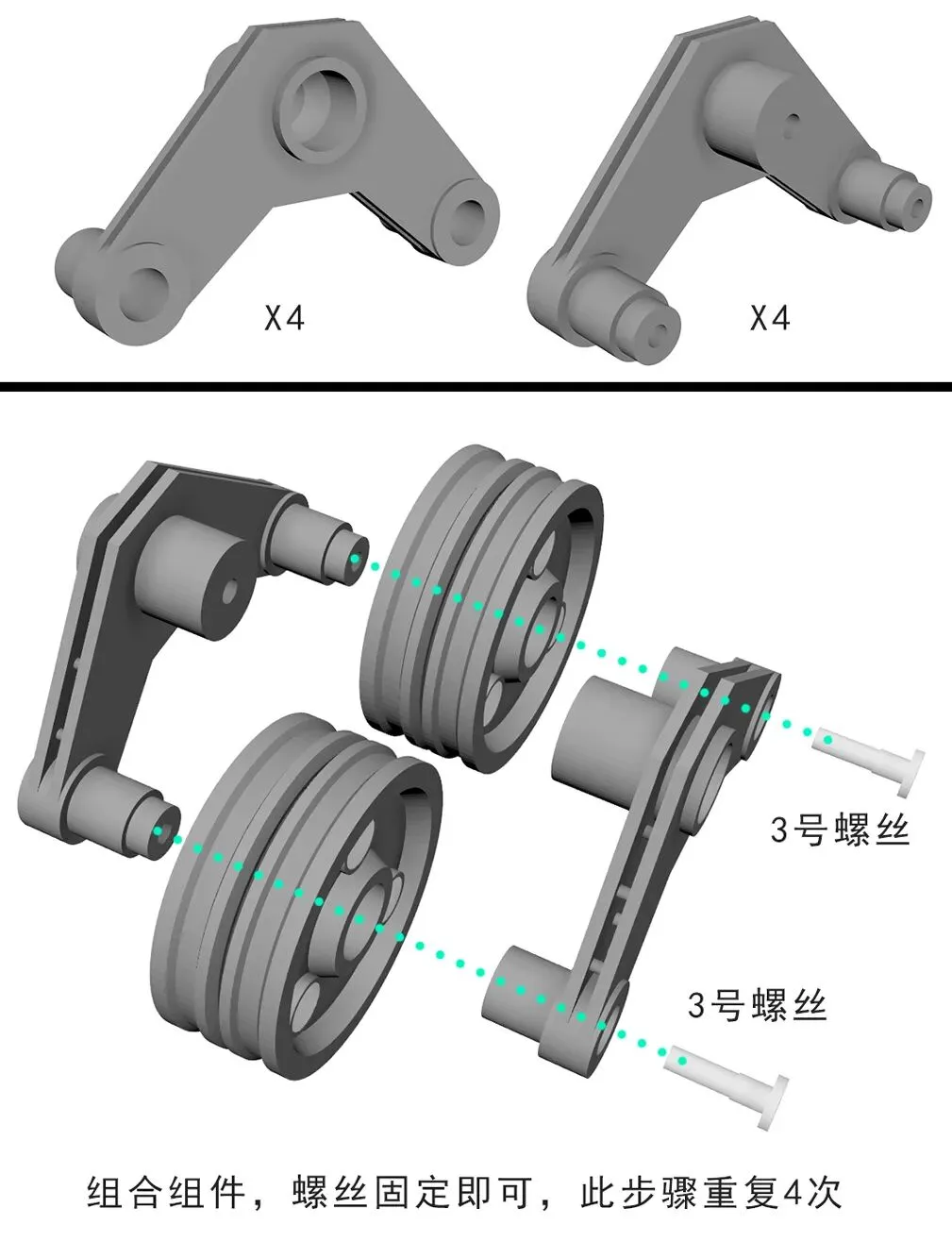 X4

X4

3号螺丝

3号螺丝

组合组件，螺丝固定即可，此步骤重复4次