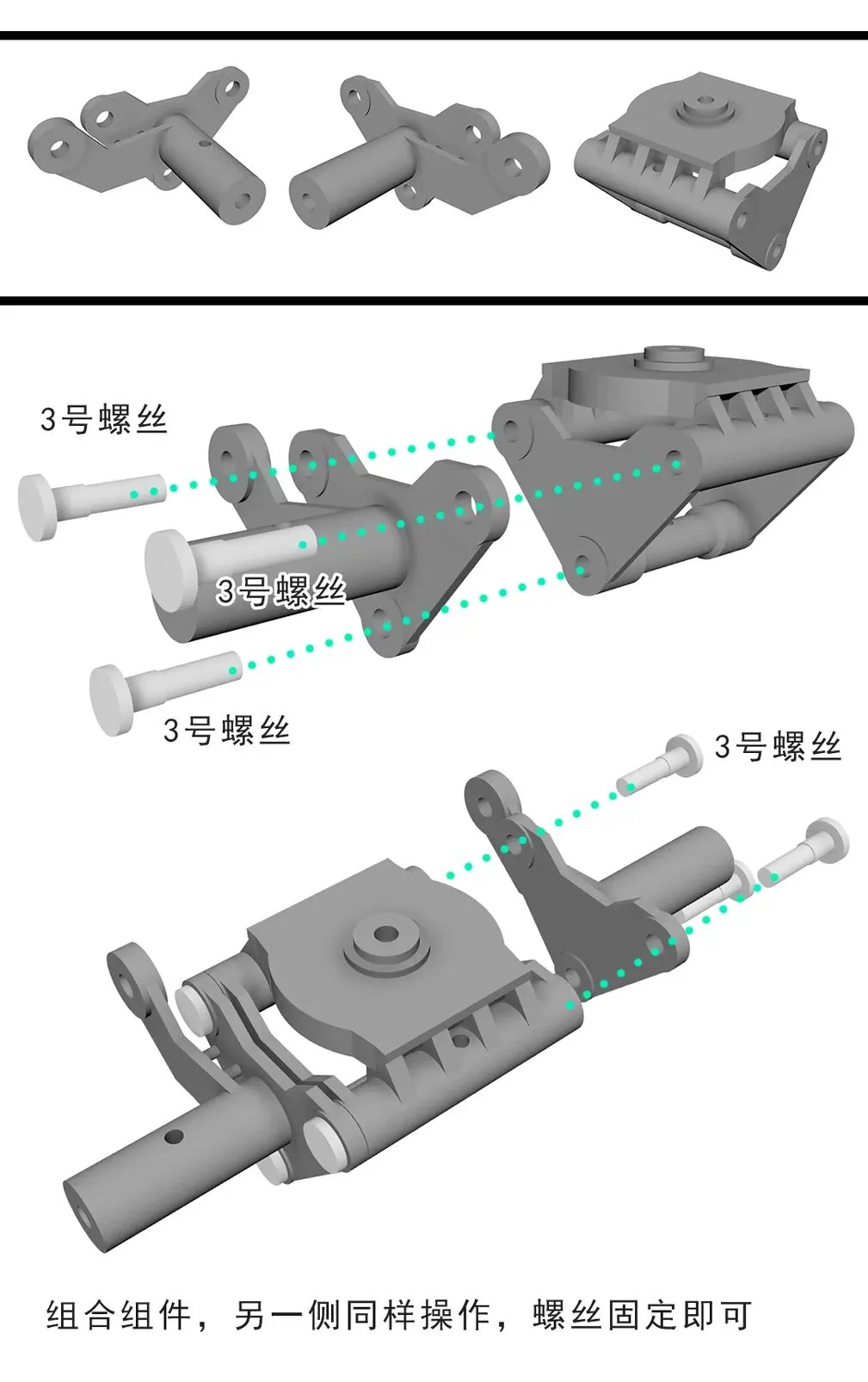 3号螺丝

3号螺丝

3号螺丝

3号螺丝

组合组件，另一侧同样操作，螺丝固定即可