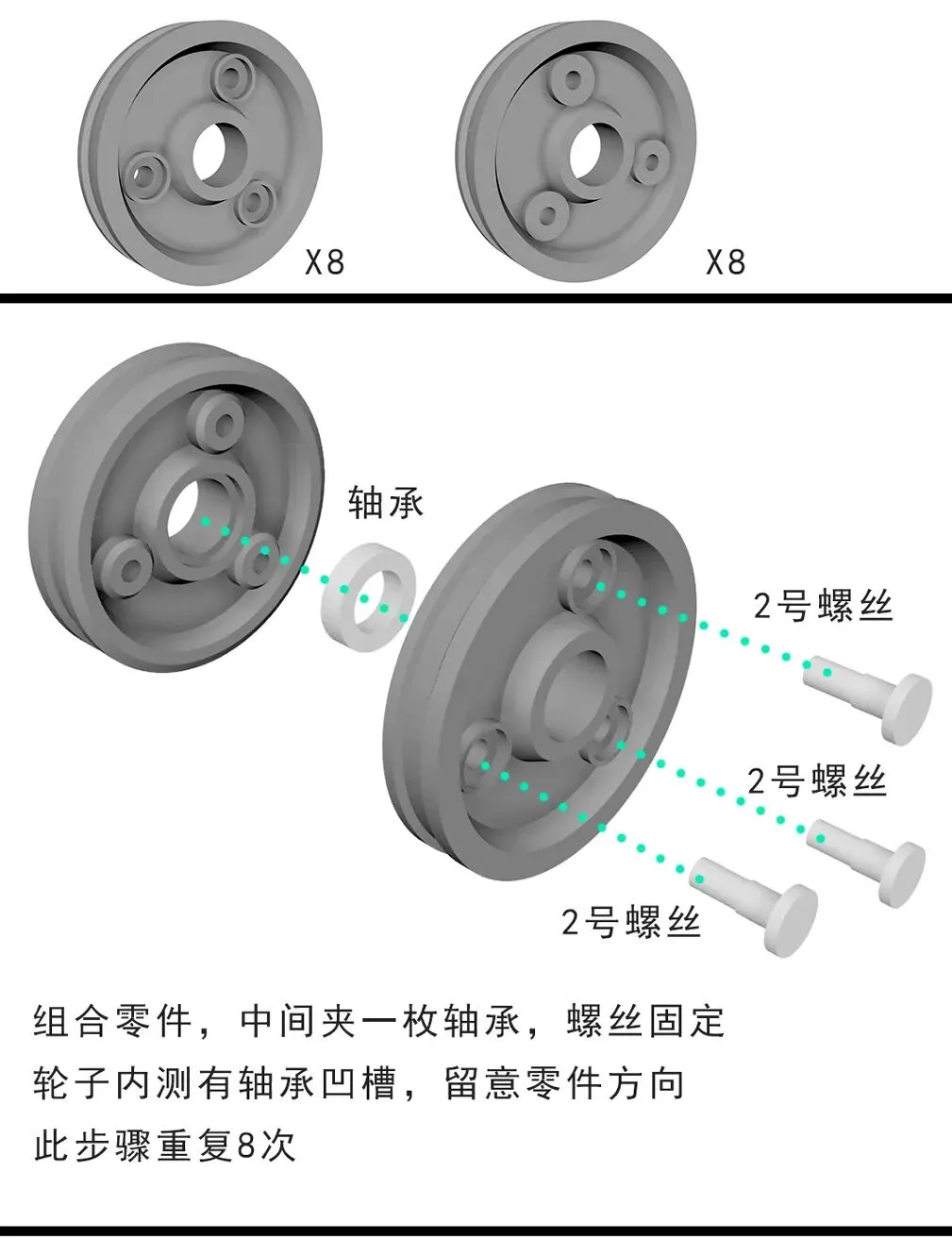 X8

X8

轴承

2号螺丝

2号螺丝

2号螺丝

组合零件，中间夹一枚轴承，螺丝固定
轮子内测有轴承凹槽，留意零件方向
此步骤重复8次