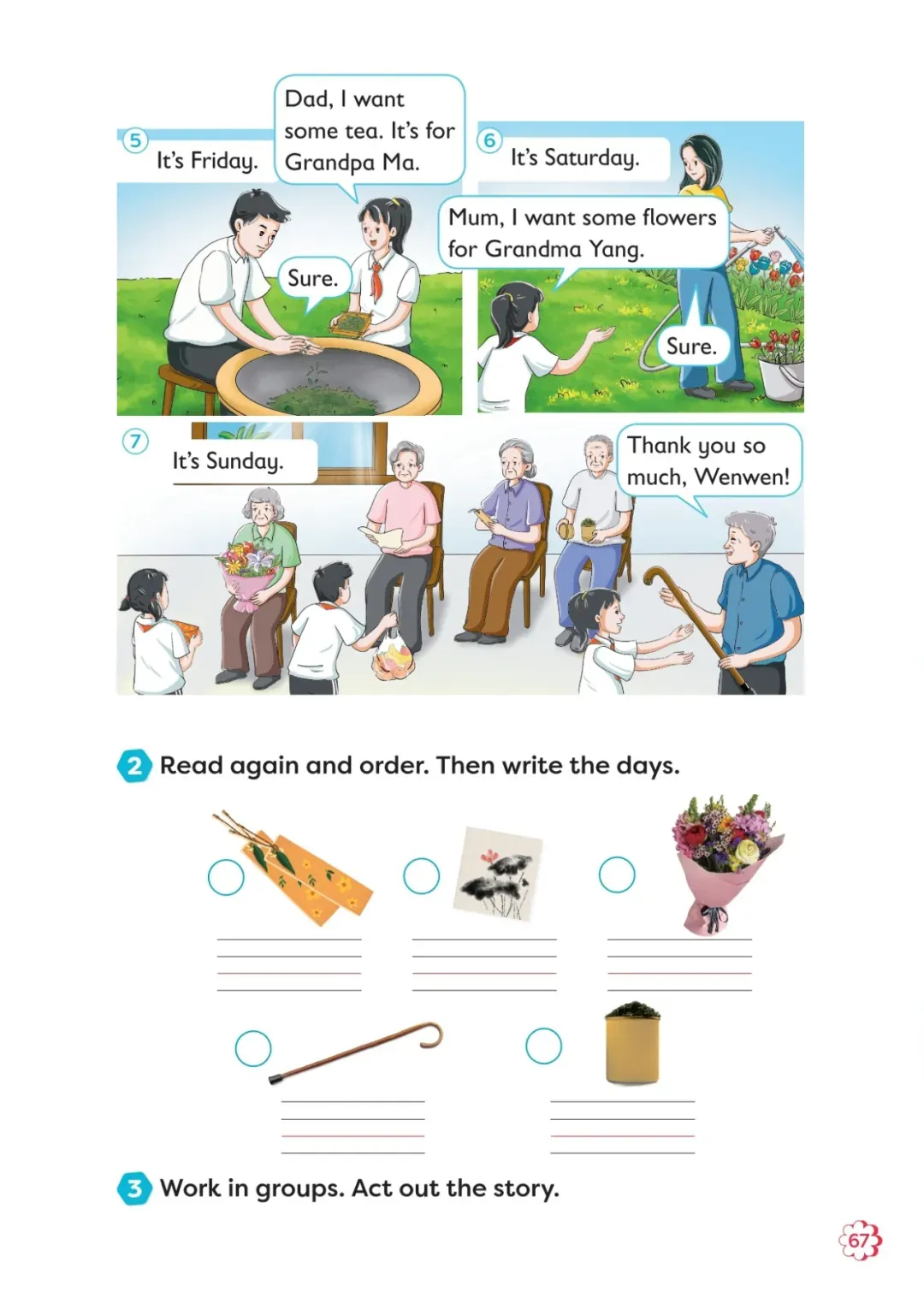 5

It's Friday.

Dad, I want some tea. It's for Grandpa Ma.

Sure.

6

It's Saturday.

Mum, I want some flowers for Grandma Yang.

Sure.

7

It's Sunday.

Thank you so much, Wenwen!

2 Read again and order. Then write the days.

3 Work in groups. Act out the story.

67