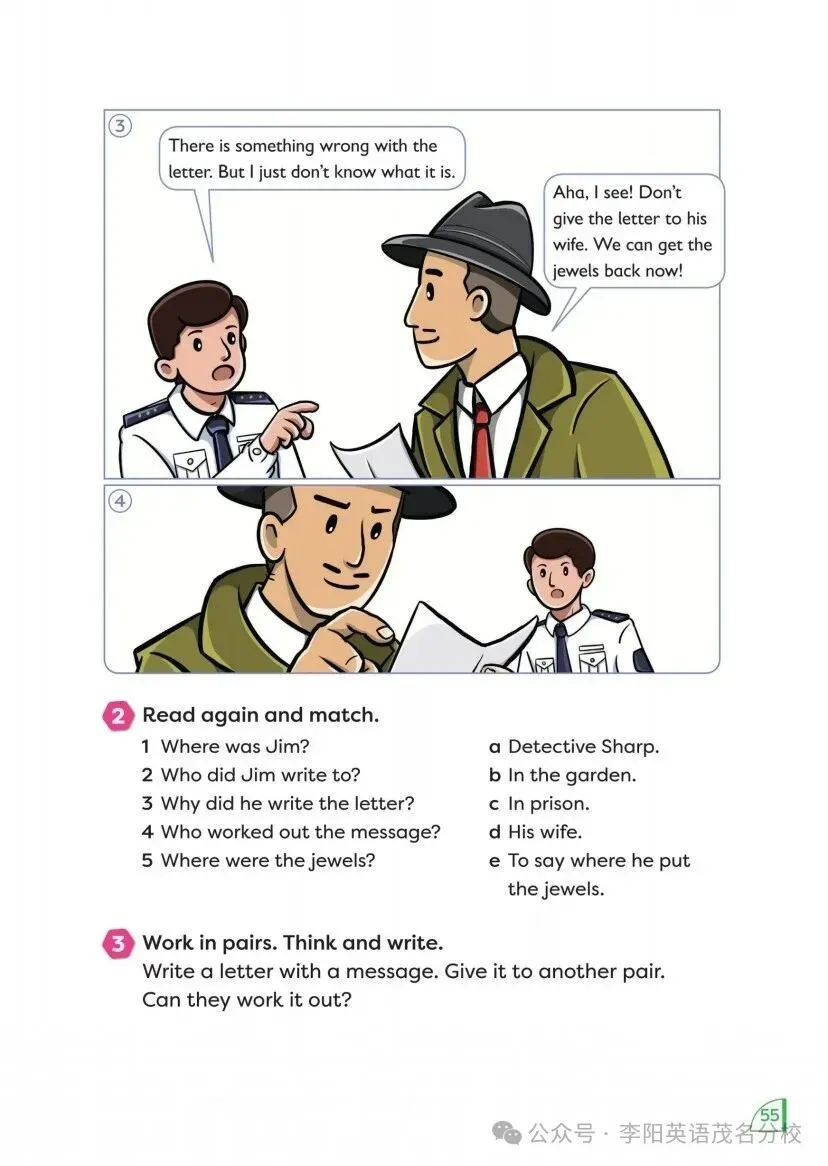 3

There is something wrong with the letter. But I just don't know what it is.

Aha, I see! Don't give the letter to his wife. We can get the jewels back now!

4

2 Read again and match.

1 Where was Jim?
2 Who did Jim write to?
3 Why did he write the letter?
4 Who worked out the message?
5 Where were the jewels?

a Detective Sharp.
b In the garden.
c In prison.
d His wife.
e To say where he put the jewels.

3 Work in pairs. Think and write.
Write a letter with a message. Give it to another pair. Can they work it out?

55

公众号 · 李阳英语茂名分校