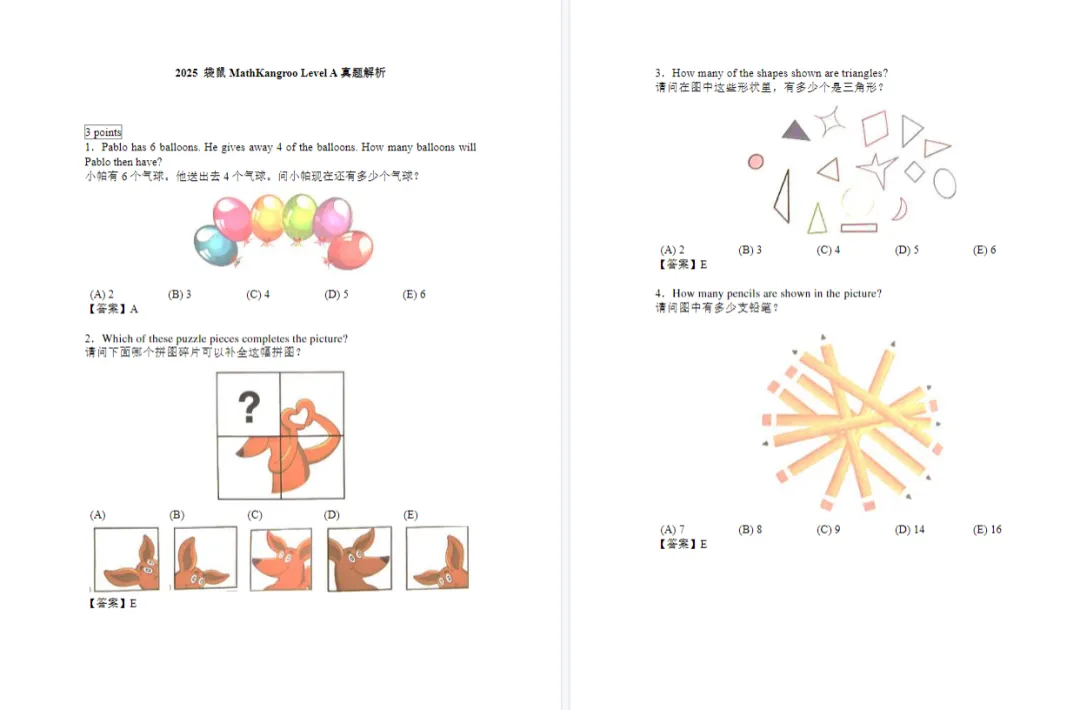 2025 袋鼠 MathKangroo Level A 真题解析

3 points

1. Pablo has 6 balloons. He gives away 4 of the balloons. How many balloons will Pablo then have?
小帕有 6 个气球，他送出去 4 个气球。问小帕现在还有多少个气球？

(A) 2 (B) 3 (C) 4 (D) 5 (E) 6
【答案】A

2. Which of these puzzle pieces completes the picture?
请问下面哪个拼图碎片可以补全这幅拼图？

?

(A) (B) (C) (D) (E)
【答案】E

3. How many of the shapes shown are triangles?
请问在图中这些形状里，有多少个是三角形？

(A) 2 (B) 3 (C) 4 (D) 5 (E) 6
【答案】E

4. How many pencils are shown in the picture?
请问图中有多少支铅笔？

(A) 7 (B) 8 (C) 9 (D) 14 (E) 16
【答案】E