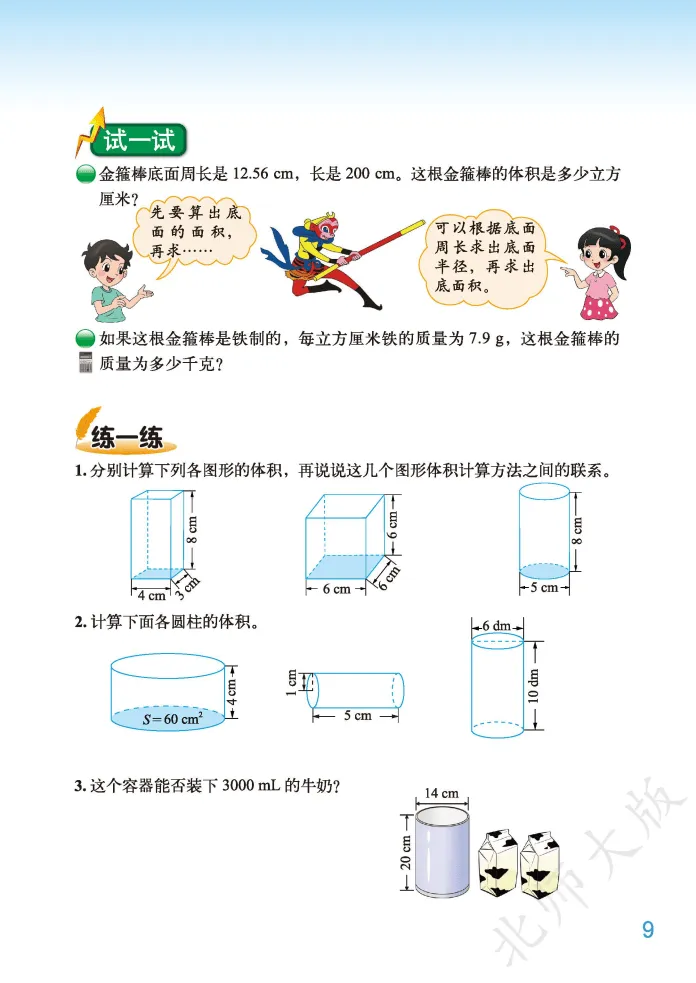 试一试

金箍棒底面周长是 12.56 cm，长是 200 cm。这根金箍棒的体积是多少立方厘米？

先要算出底面的面积，再求……

可以根据底面周长求出底面半径，再求出底面积。

如果这根金箍棒是铁制的，每立方厘米铁的质量为 7.9 g，这根金箍棒的质量为多少千克？

练一练

1. 分别计算下列各图形的体积，再说说这几个图形体积计算方法之间的联系。

8 cm
4 cm
3 cm
6 cm
6 cm
6 cm
8 cm
5 cm

2. 计算下面各圆柱的体积。

4 cm
$S=60\ cm^2$
1 cm
5 cm
6 dm
10 dm

3. 这个容器能否装下 3000 mL 的牛奶？

14 cm
20 cm

北师大版

9