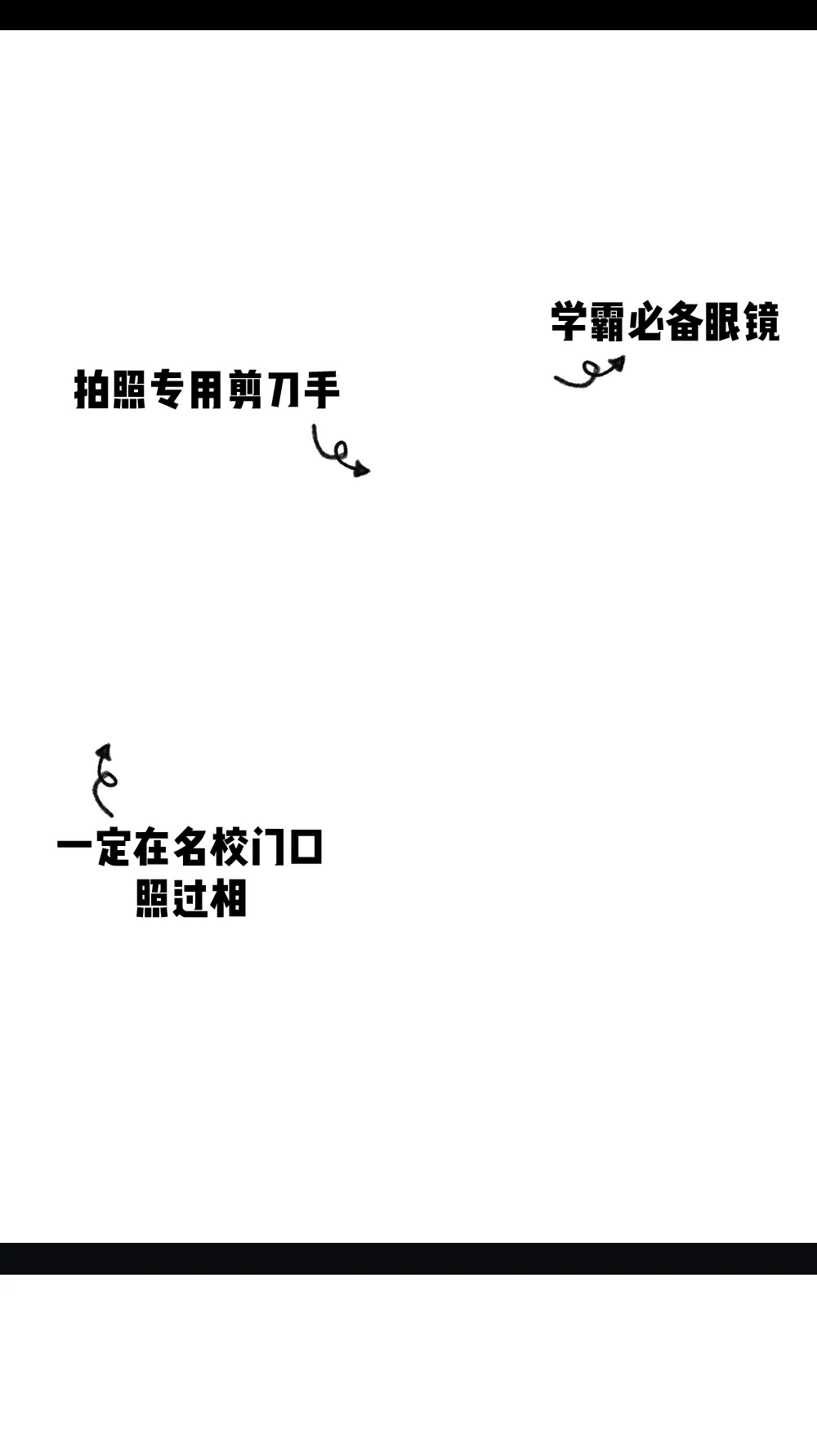 学霸必备眼镜

拍照专用剪刀手

一定在名校门口
照过相