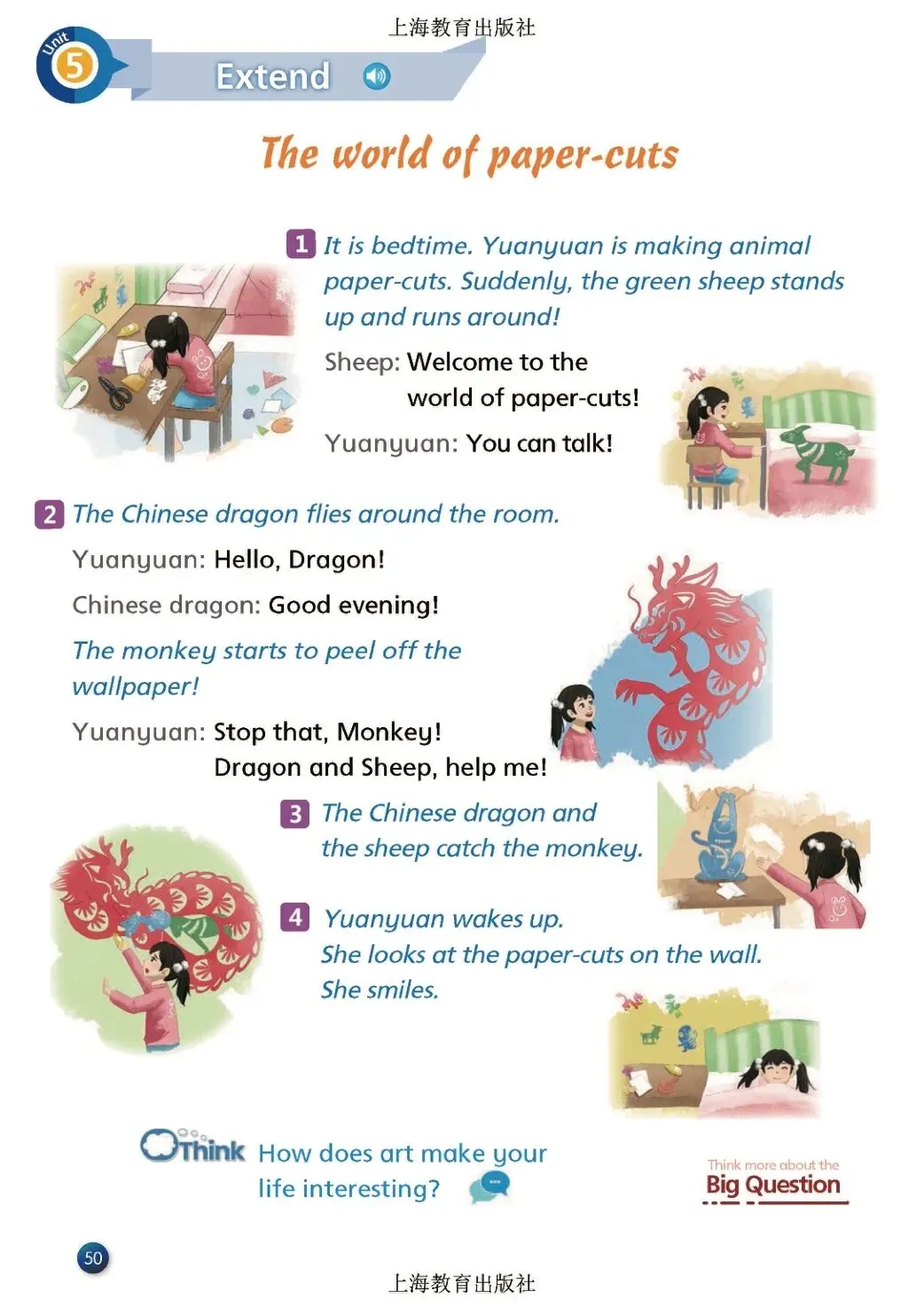 上海教育出版社

Unit 5

Extend

The world of paper-cuts

1 It is bedtime. Yuanyuan is making animal paper-cuts. Suddenly, the green sheep stands up and runs around!

Sheep: Welcome to the world of paper-cuts!

Yuanyuan: You can talk!

2 The Chinese dragon flies around the room.

Yuanyuan: Hello, Dragon!

Chinese dragon: Good evening!

The monkey starts to peel off the wallpaper!

Yuanyuan: Stop that, Monkey! Dragon and Sheep, help me!

3 The Chinese dragon and the sheep catch the monkey.

4 Yuanyuan wakes up. She looks at the paper-cuts on the wall. She smiles.

Think How does art make your life interesting?

Think more about the Big Question

50

上海教育出版社