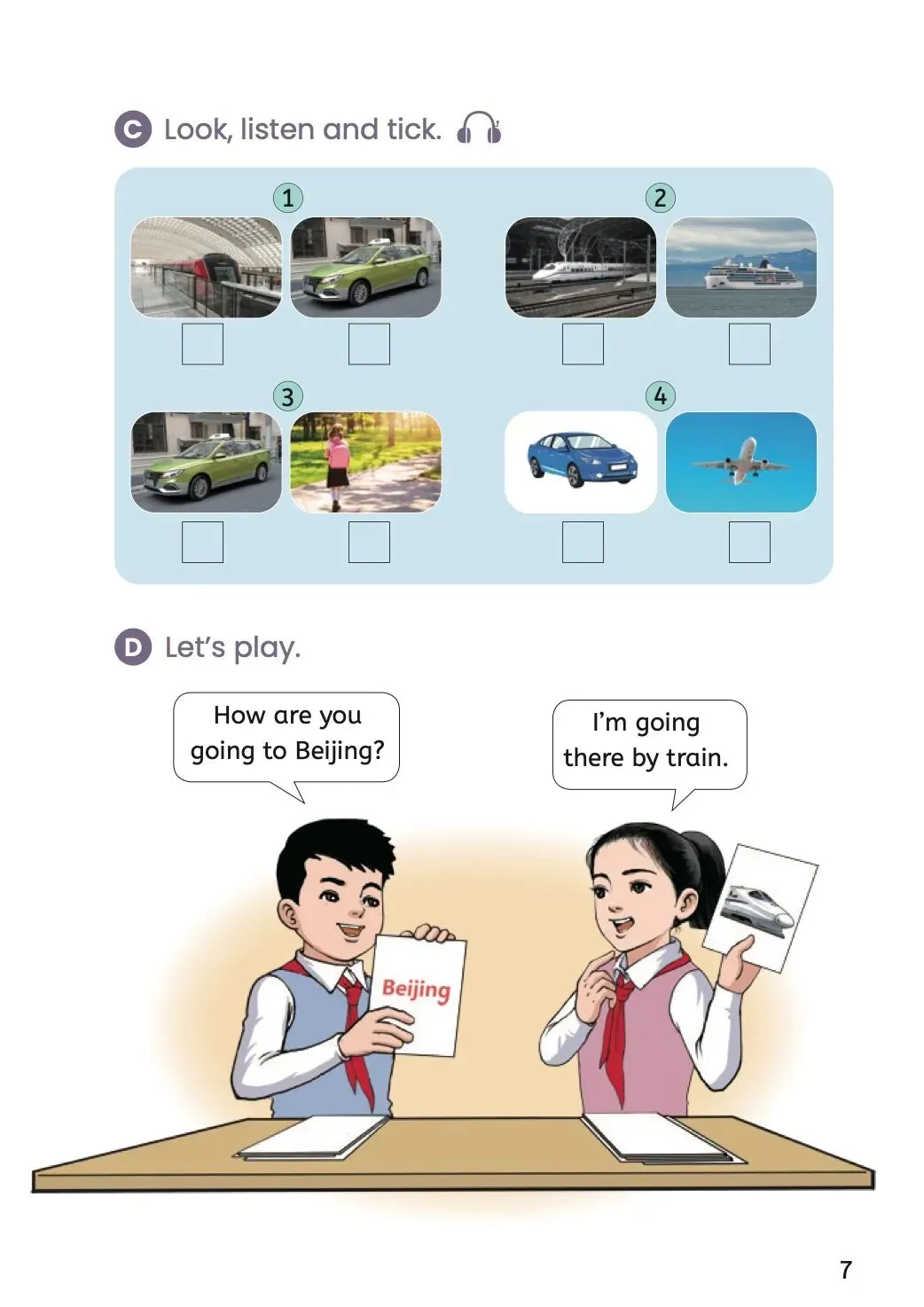 C Look, listen and tick.

1

2

3

4

D Let's play.

How are you going to Beijing?

I'm going there by train.

Beijing

7