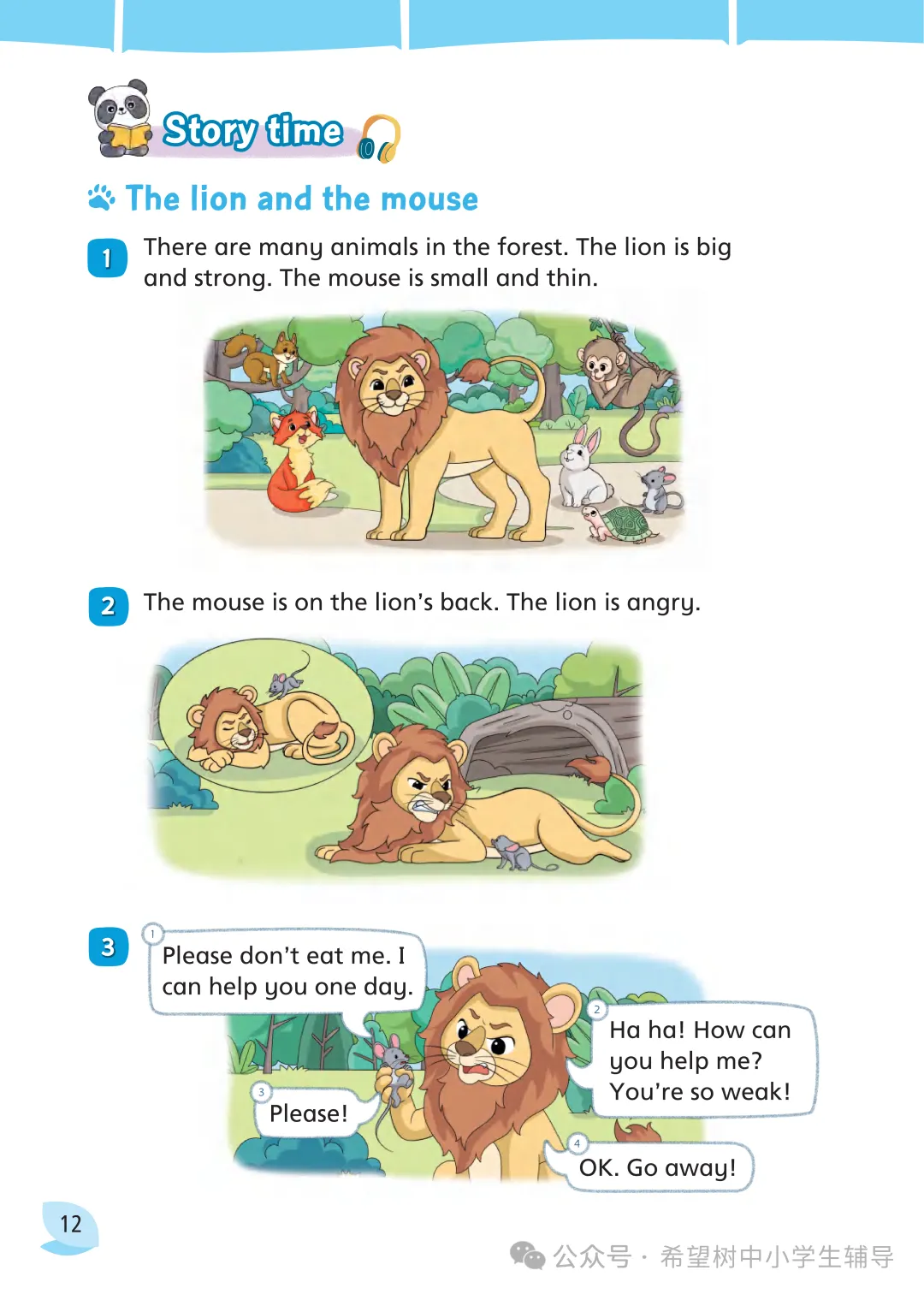 Story time

The lion and the mouse

1 There are many animals in the forest. The lion is big and strong. The mouse is small and thin.

2 The mouse is on the lion's back. The lion is angry.

3

1 Please don't eat me. I can help you one day.

2 Ha ha! How can you help me? You're so weak!

3 Please!

4 OK. Go away!

12

公众号 · 希望树中小学生辅导