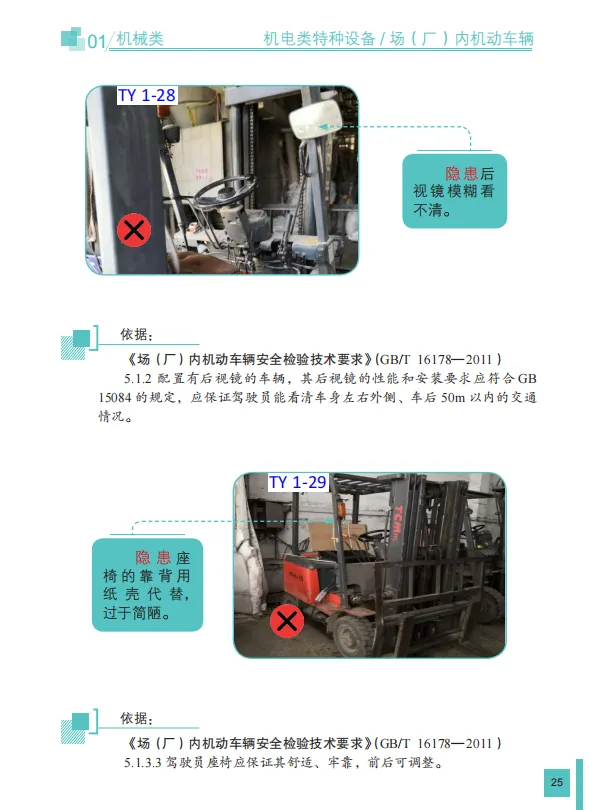 01/机械类　　机电类特种设备 / 场（厂）内机动车辆

TY 1-28

隐患后视镜模糊看不清。

依据：

《场（厂）内机动车辆安全检验技术要求》(GB/T 16178—2011)

5.1.2 配置有后视镜的车辆，其后视镜的性能和安装要求应符合 GB 15084 的规定，应保证驾驶员能看清车身左右外侧、车后 50m 以内的交通情况。

TY 1-29

TCM

隐患座椅的靠背用纸壳代替，过于简陋。

依据：

《场（厂）内机动车辆安全检验技术要求》(GB/T 16178—2011)

5.1.3.3 驾驶员座椅应保证其舒适、牢靠，前后可调整。

25