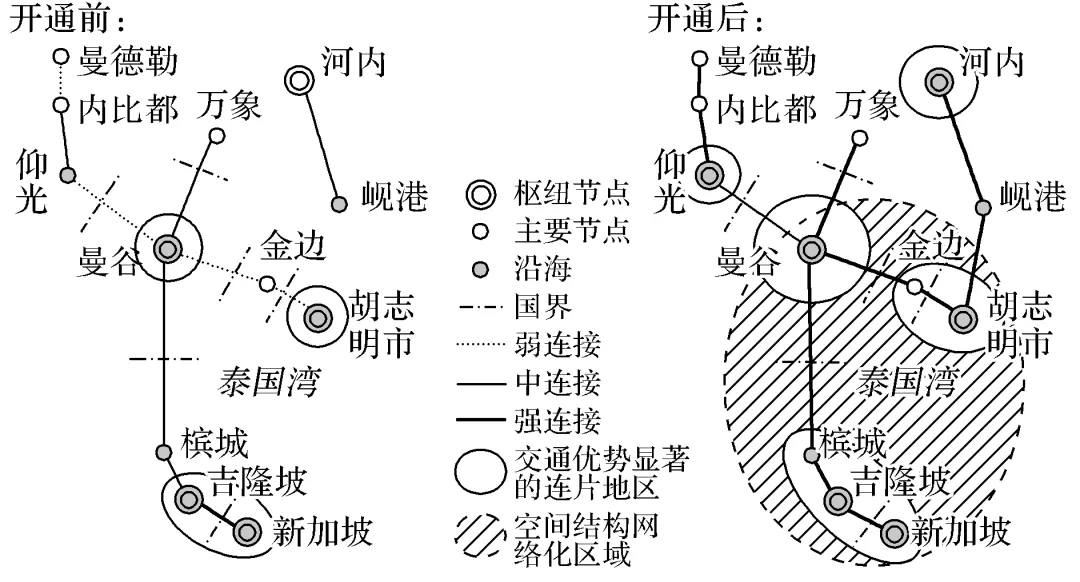 开通前：

曼德勒
内比都
万象
河内
仰光
岘港
曼谷
金边
胡志明市
泰国湾
槟城
吉隆坡
新加坡

枢纽节点
主要节点
沿海
国界
弱连接
中连接
强连接
交通优势显著的连片地区
空间结构网络化区域

开通后：

曼德勒
内比都
万象
河内
仰光
岘港
曼谷
金边
胡志明市
泰国湾
槟城
吉隆坡
新加坡