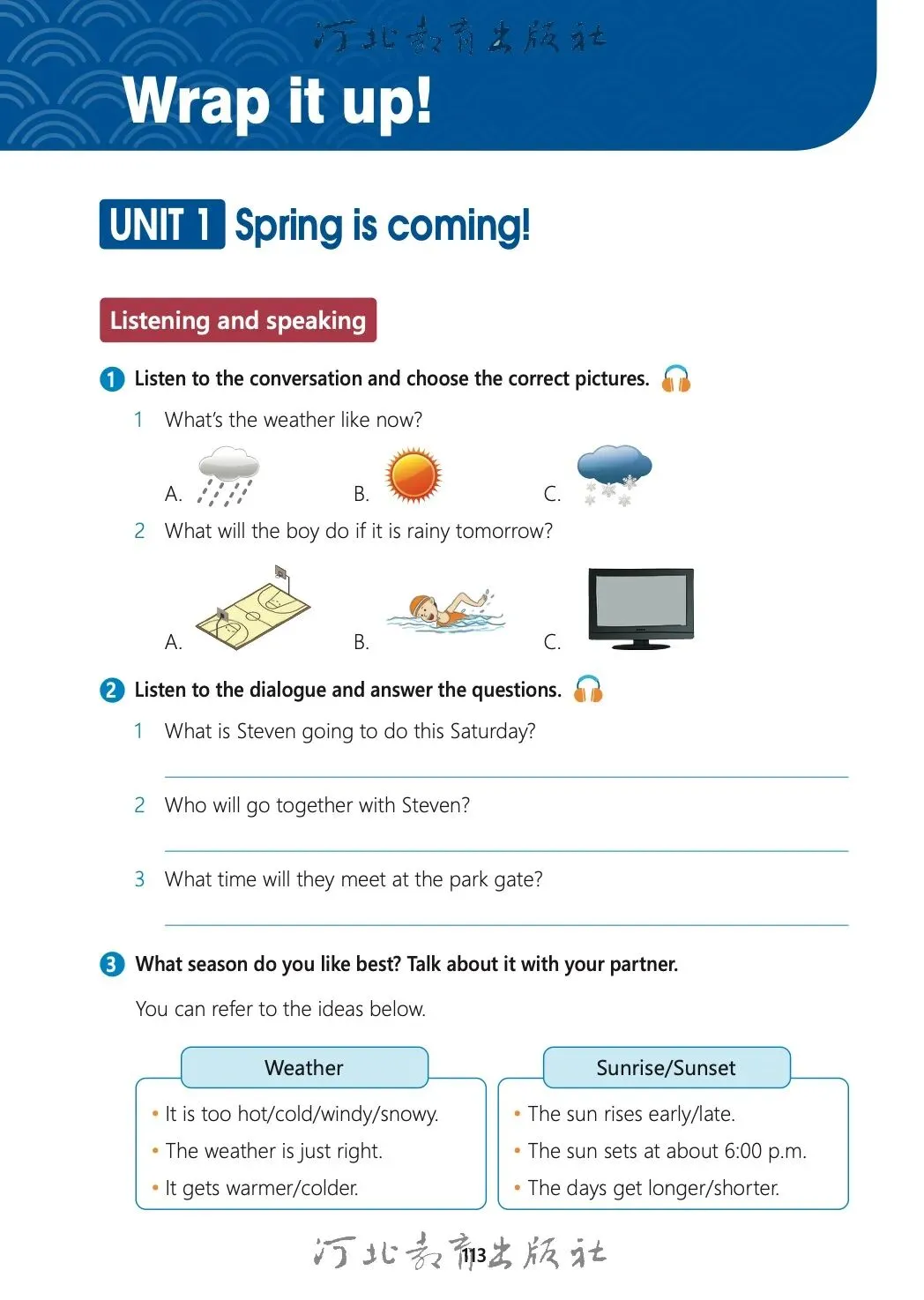 河北教育出版社

Wrap it up!

UNIT 1 Spring is coming!

Listening and speaking

1 Listen to the conversation and choose the correct pictures.

1 What's the weather like now?

A. B. C.

2 What will the boy do if it is rainy tomorrow?

A. B. C.

2 Listen to the dialogue and answer the questions.

1 What is Steven going to do this Saturday?

2 Who will go together with Steven?

3 What time will they meet at the park gate?

3 What season do you like best? Talk about it with your partner.

You can refer to the ideas below.

Weather

• It is too hot/cold/windy/snowy.
• The weather is just right.
• It gets warmer/colder.

Sunrise/Sunset

• The sun rises early/late.
• The sun sets at about 6:00 p.m.
• The days get longer/shorter.

河北教育出版社 113