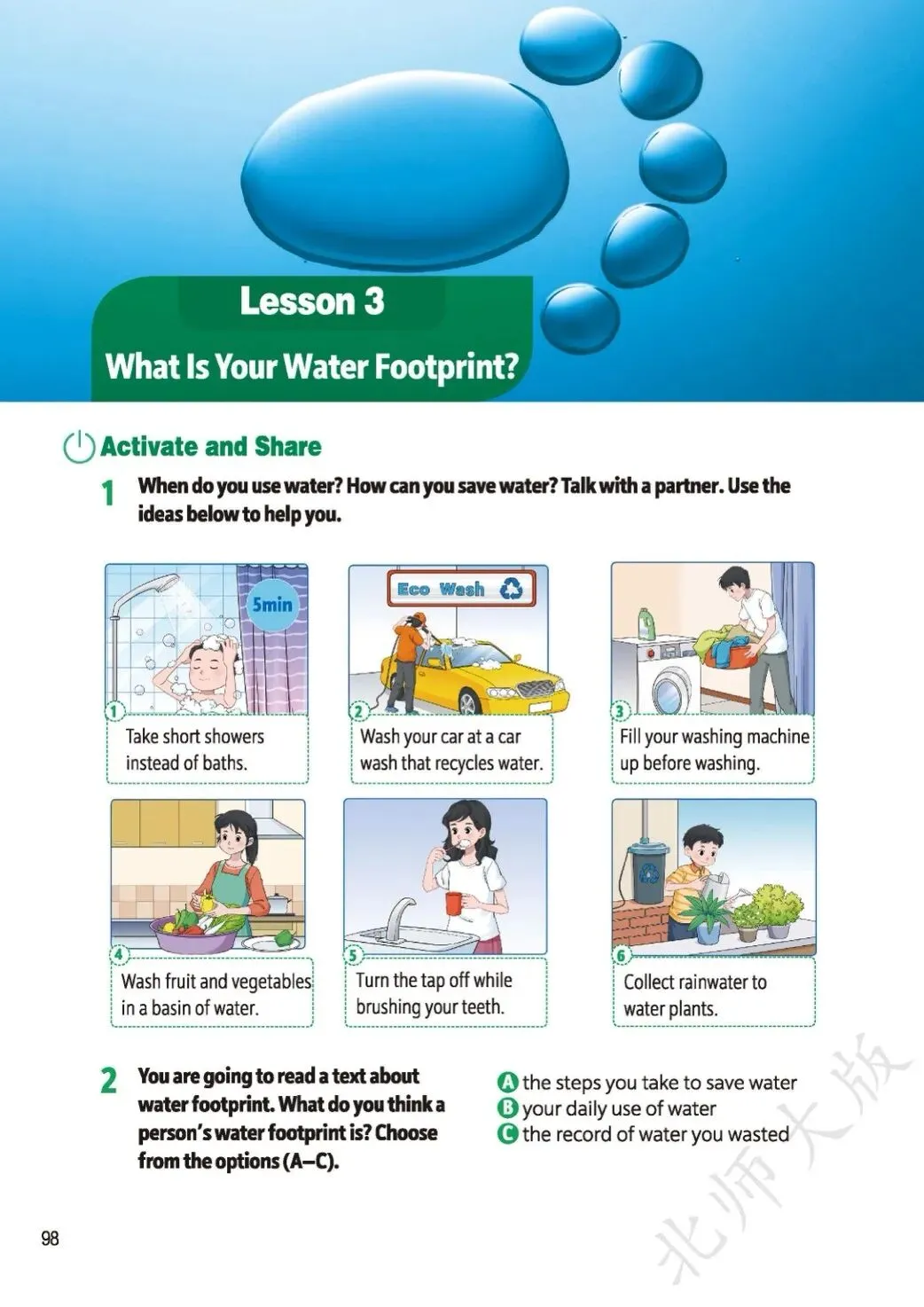 Lesson 3

What Is Your Water Footprint?

Activate and Share

1 When do you use water? How can you save water? Talk with a partner. Use the ideas below to help you.

5min

1 Take short showers instead of baths.

Eco Wash

2 Wash your car at a car wash that recycles water.

3 Fill your washing machine up before washing.

4 Wash fruit and vegetables in a basin of water.

5 Turn the tap off while brushing your teeth.

6 Collect rainwater to water plants.

2 You are going to read a text about water footprint. What do you think a person's water footprint is? Choose from the options (A–C).

A the steps you take to save water
B your daily use of water
C the record of water you wasted

98

北师大版