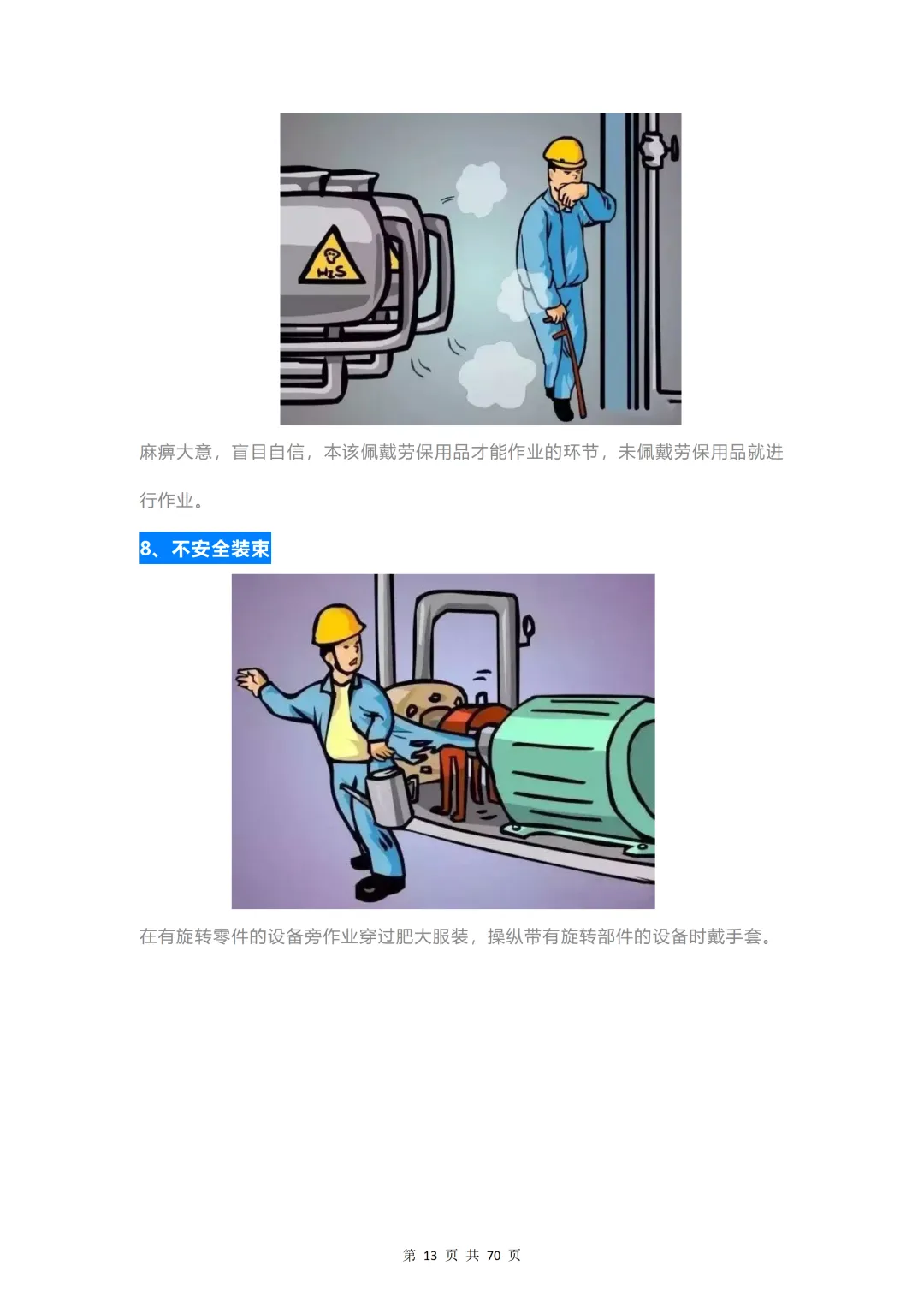 $H_2S$

麻痹大意，盲目自信，本该佩戴劳保用品才能作业的环节，未佩戴劳保用品就进行作业。

8、不安全装束

在有旋转零件的设备旁作业穿过肥大服装，操纵带有旋转部件的设备时戴手套。

第 13 页 共 70 页