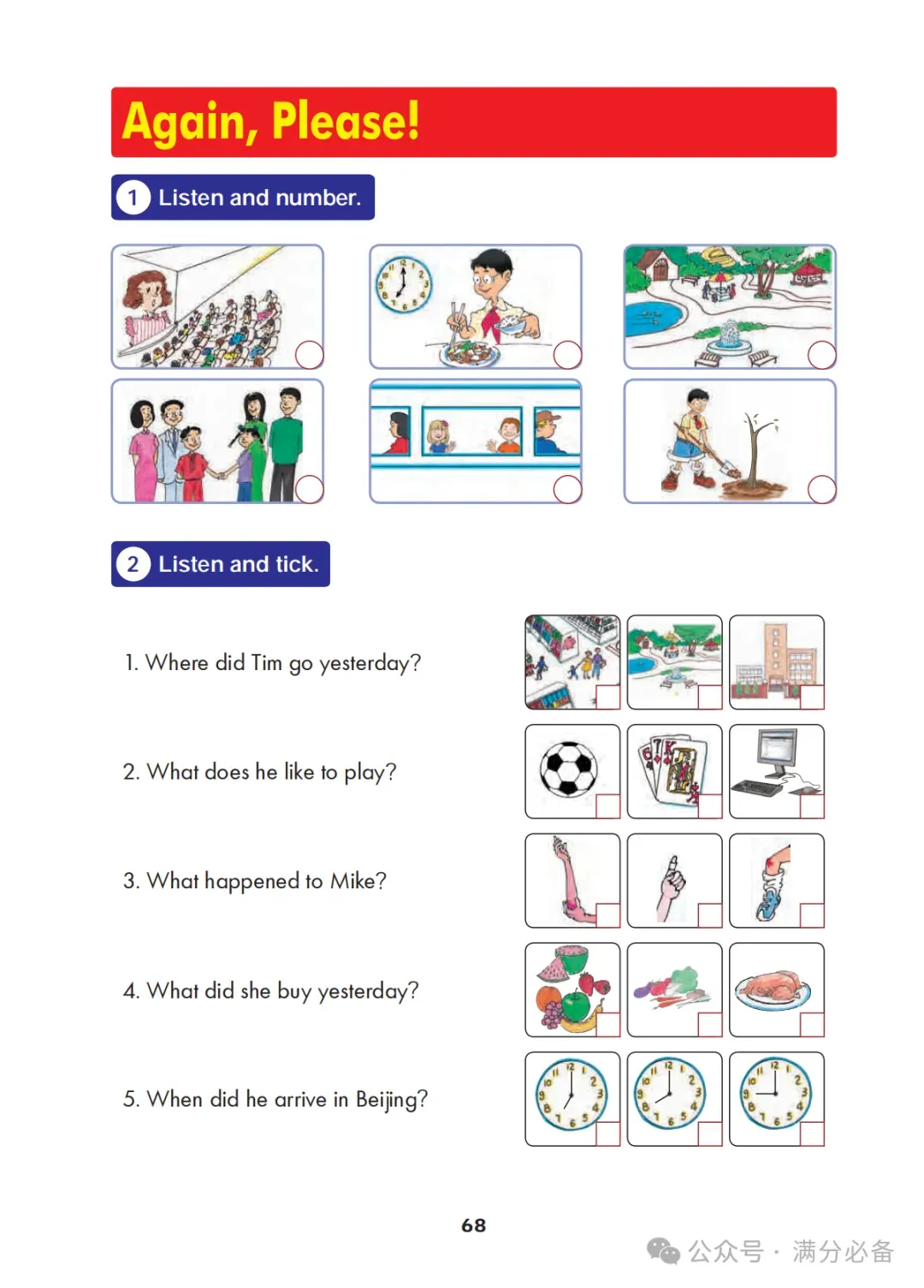 Again, Please!

1 Listen and number.

2 Listen and tick.

1. Where did Tim go yesterday?

2. What does he like to play?

3. What happened to Mike?

4. What did she buy yesterday?

5. When did he arrive in Beijing?

68

公众号 · 满分必备