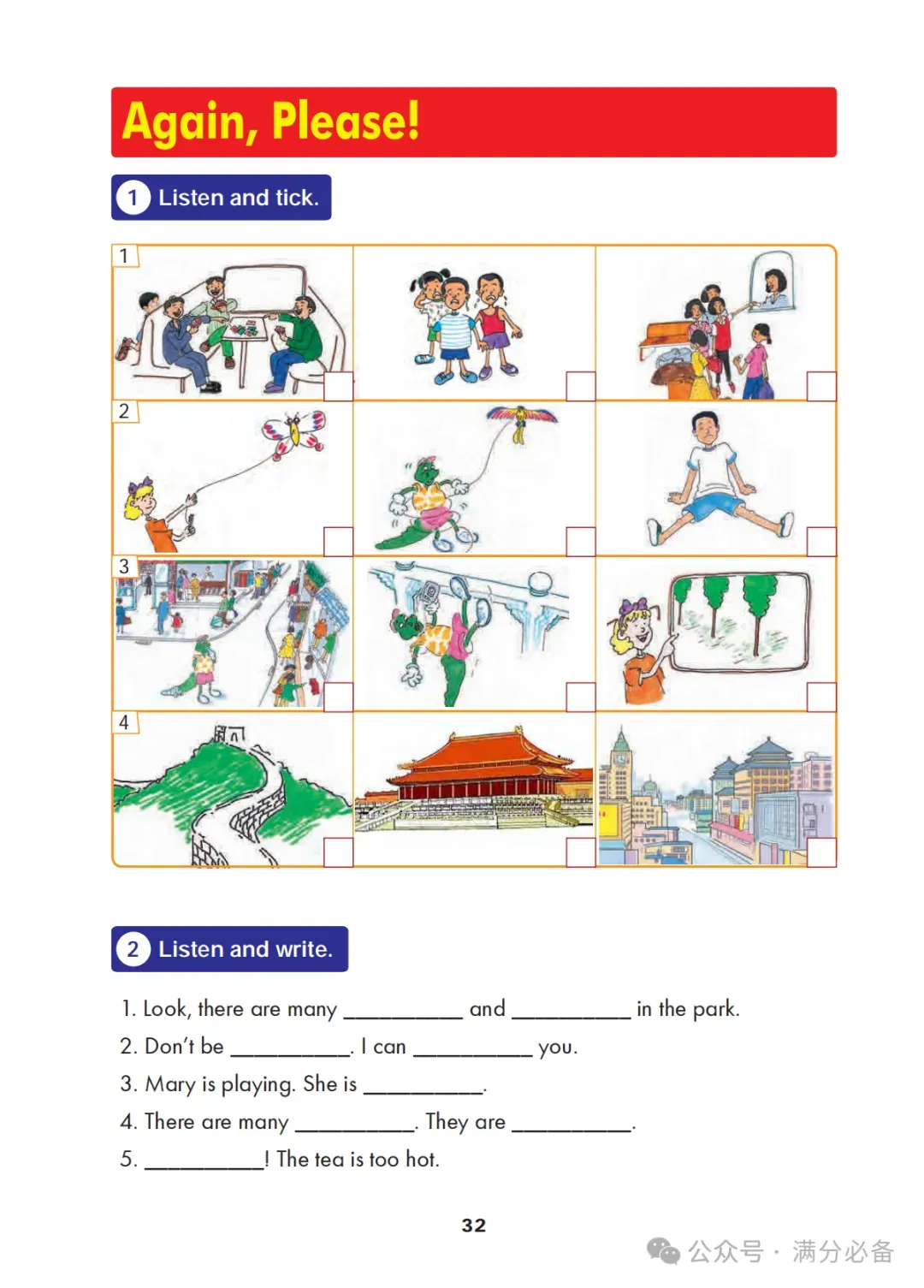 Again, Please!

1 Listen and tick.

1

2

3

4

2 Listen and write.

1. Look, there are many __________ and __________ in the park.
2. Don't be __________. I can __________ you.
3. Mary is playing. She is __________.
4. There are many __________. They are __________.
5. __________! The tea is too hot.

32

公众号 · 满分必备