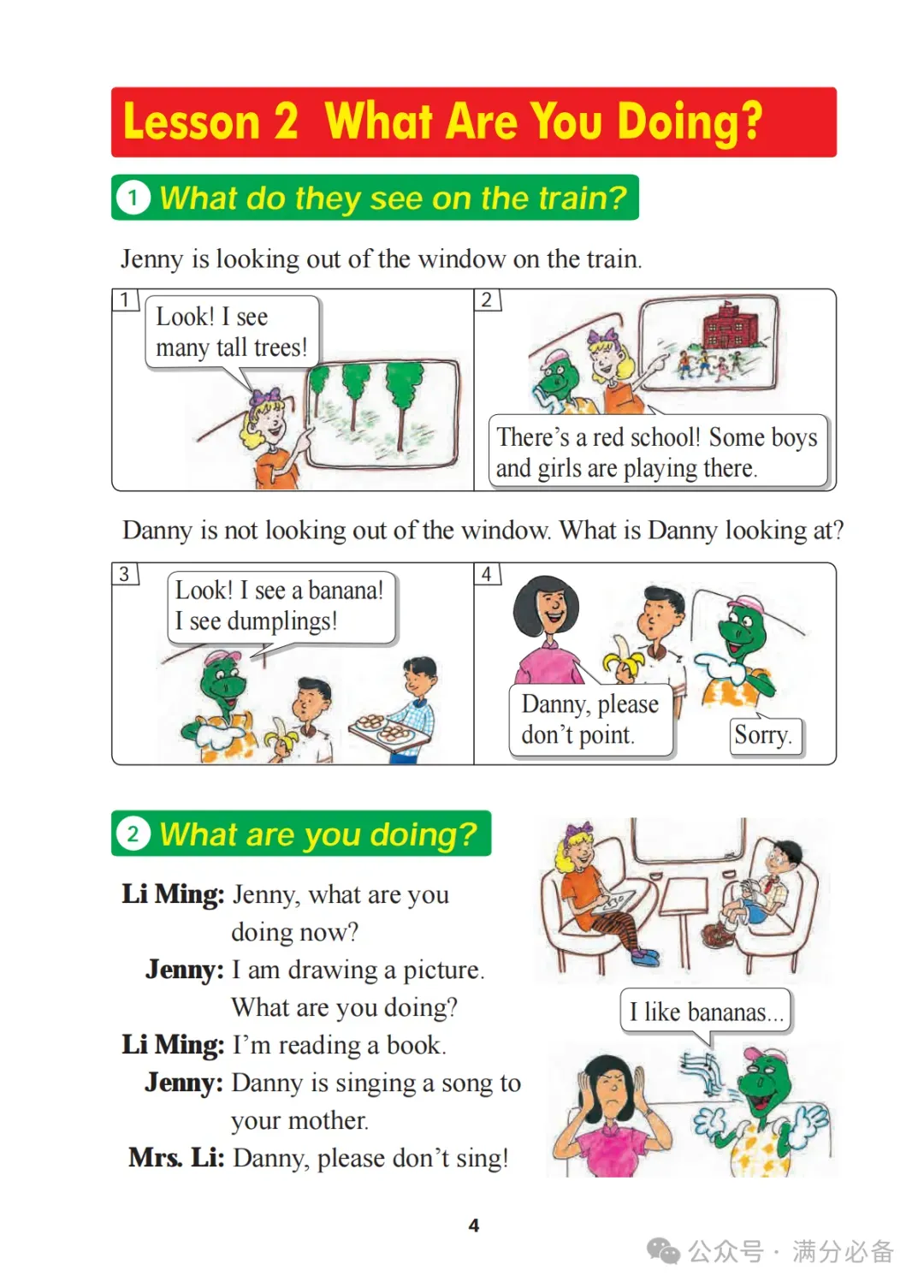 Lesson 2 What Are You Doing?

1 What do they see on the train?

Jenny is looking out of the window on the train.

1

Look! I see many tall trees!

2

There's a red school! Some boys and girls are playing there.

Danny is not looking out of the window. What is Danny looking at?

3

Look! I see a banana! I see dumplings!

4

Danny, please don't point.

Sorry.

2 What are you doing?

Li Ming: Jenny, what are you doing now?

Jenny: I am drawing a picture. What are you doing?

Li Ming: I'm reading a book.

Jenny: Danny is singing a song to your mother.

Mrs. Li: Danny, please don't sing!

I like bananas...

4

公众号 · 满分必备