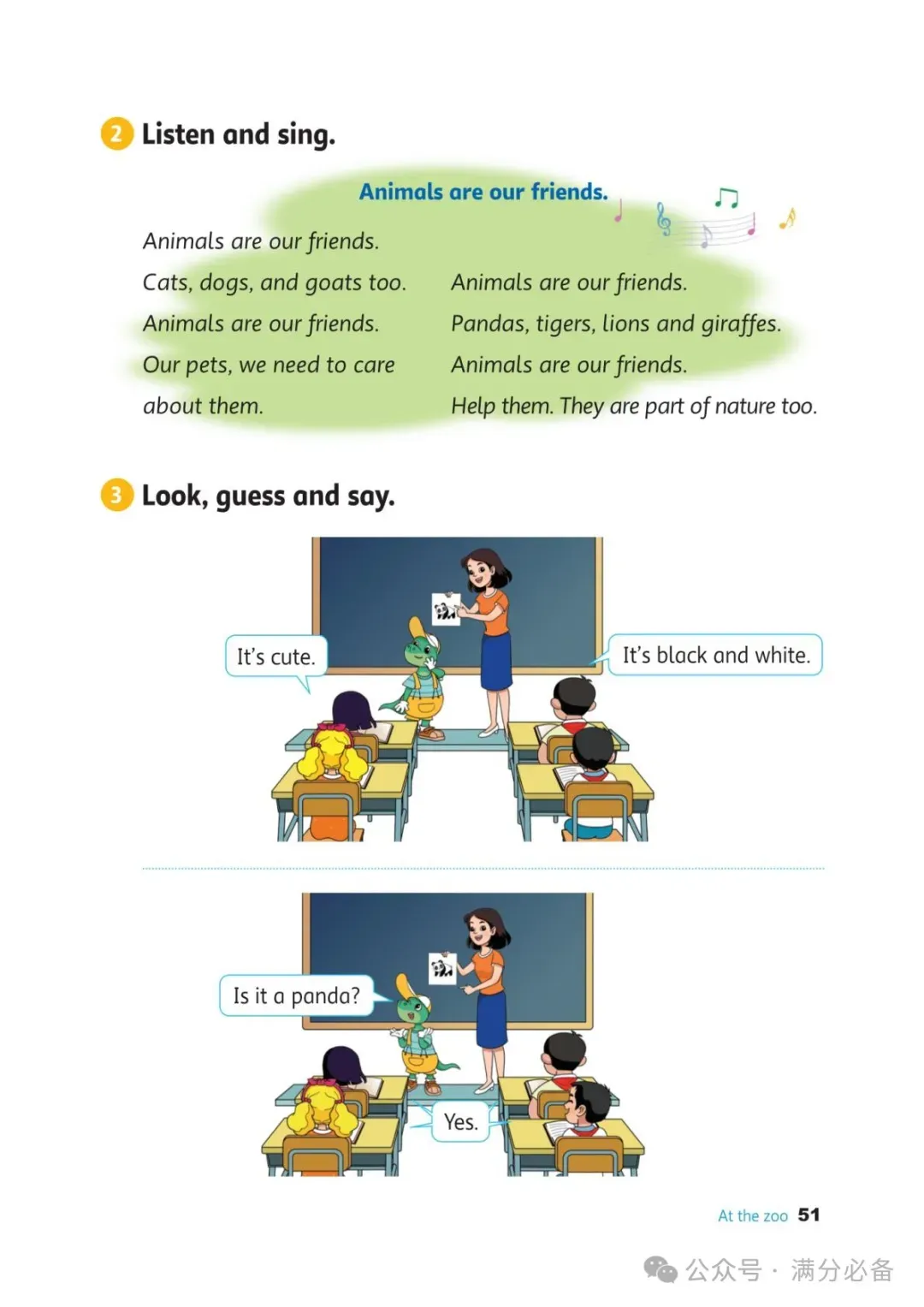 2 Listen and sing.

Animals are our friends.

Animals are our friends.
Cats, dogs, and goats too.
Animals are our friends.
Our pets, we need to care about them.

Animals are our friends.
Pandas, tigers, lions and giraffes.
Animals are our friends.
Help them. They are part of nature too.

3 Look, guess and say.

It's cute.

It's black and white.

Is it a panda?

Yes.

At the zoo 51

公众号 · 满分必备