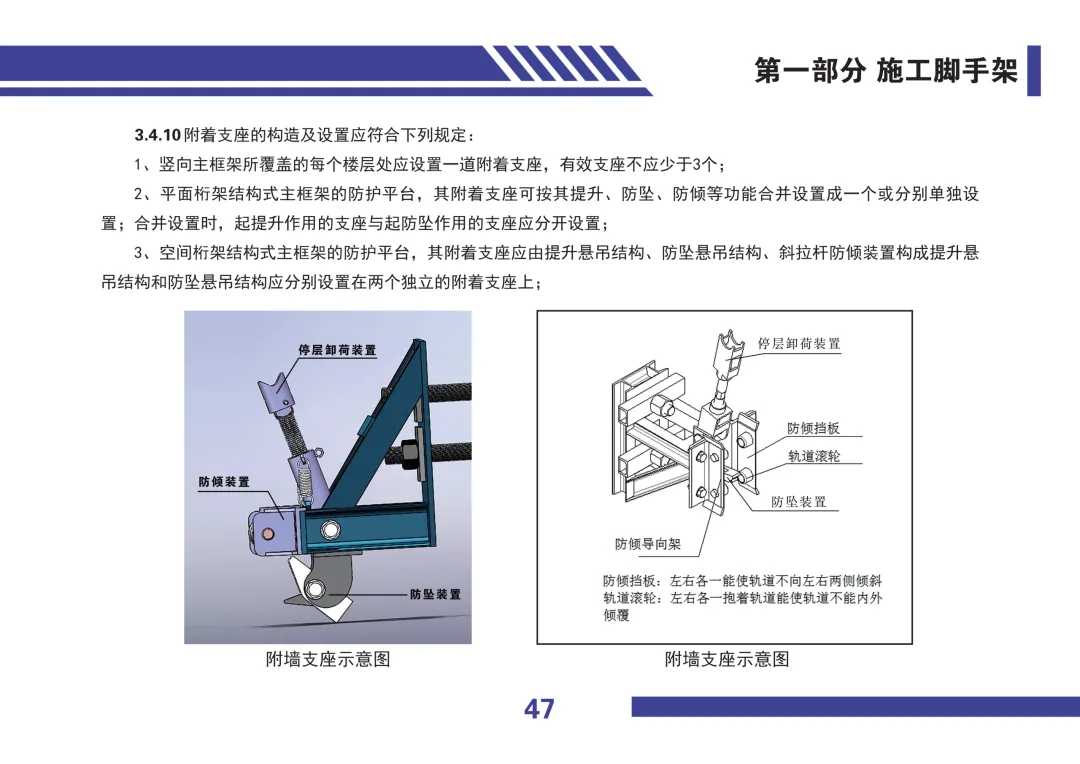 第一部分 施工脚手架

3.4.10 附着支座的构造及设置应符合下列规定：

1、竖向主框架所覆盖的每个楼层处应设置一道附着支座，有效支座不应少于3个；

2、平面桁架结构式主框架的防护平台，其附着支座可按其提升、防坠、防倾等功能合并设置成一个或分别单独设置；合并设置时，起提升作用的支座与起防坠作用的支座应分开设置；

3、空间桁架结构式主框架的防护平台，其附着支座应由提升悬吊结构、防坠悬吊结构、斜拉杆防倾装置构成提升悬吊结构和防坠悬吊结构应分别设置在两个独立的附着支座上；

停层卸荷装置

防倾装置

防坠装置

附墙支座示意图

停层卸荷装置

防倾挡板

轨道滚轮

防坠装置

防倾导向架

防倾挡板：左右各一能使轨道不向左右两侧倾斜
轨道滚轮：左右各一抱着轨道能使轨道不能内外倾覆

附墙支座示意图

47