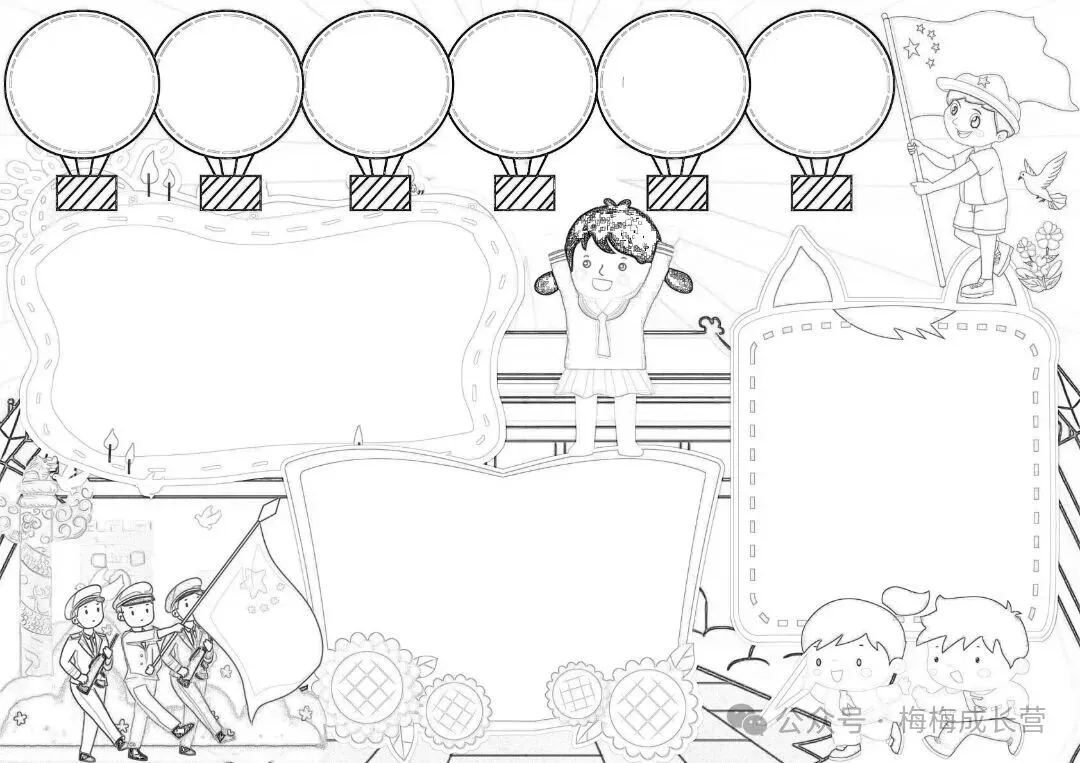 公众号 · 梅梅成长营