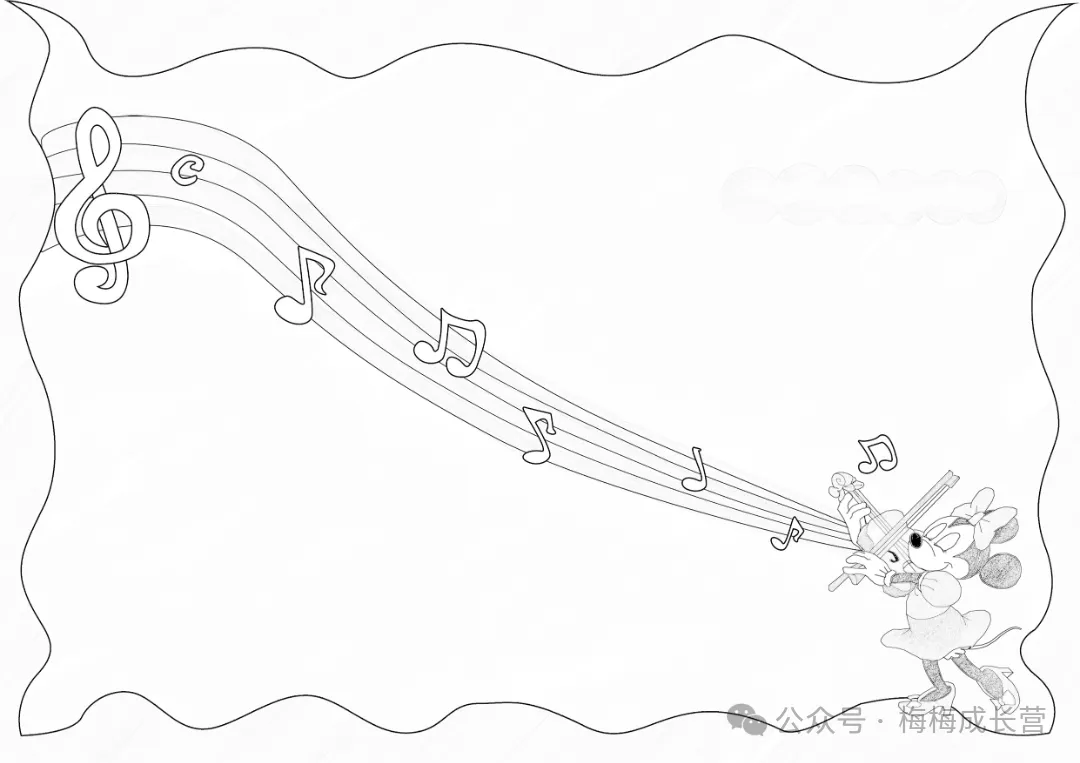 公众号 · 梅梅成长营