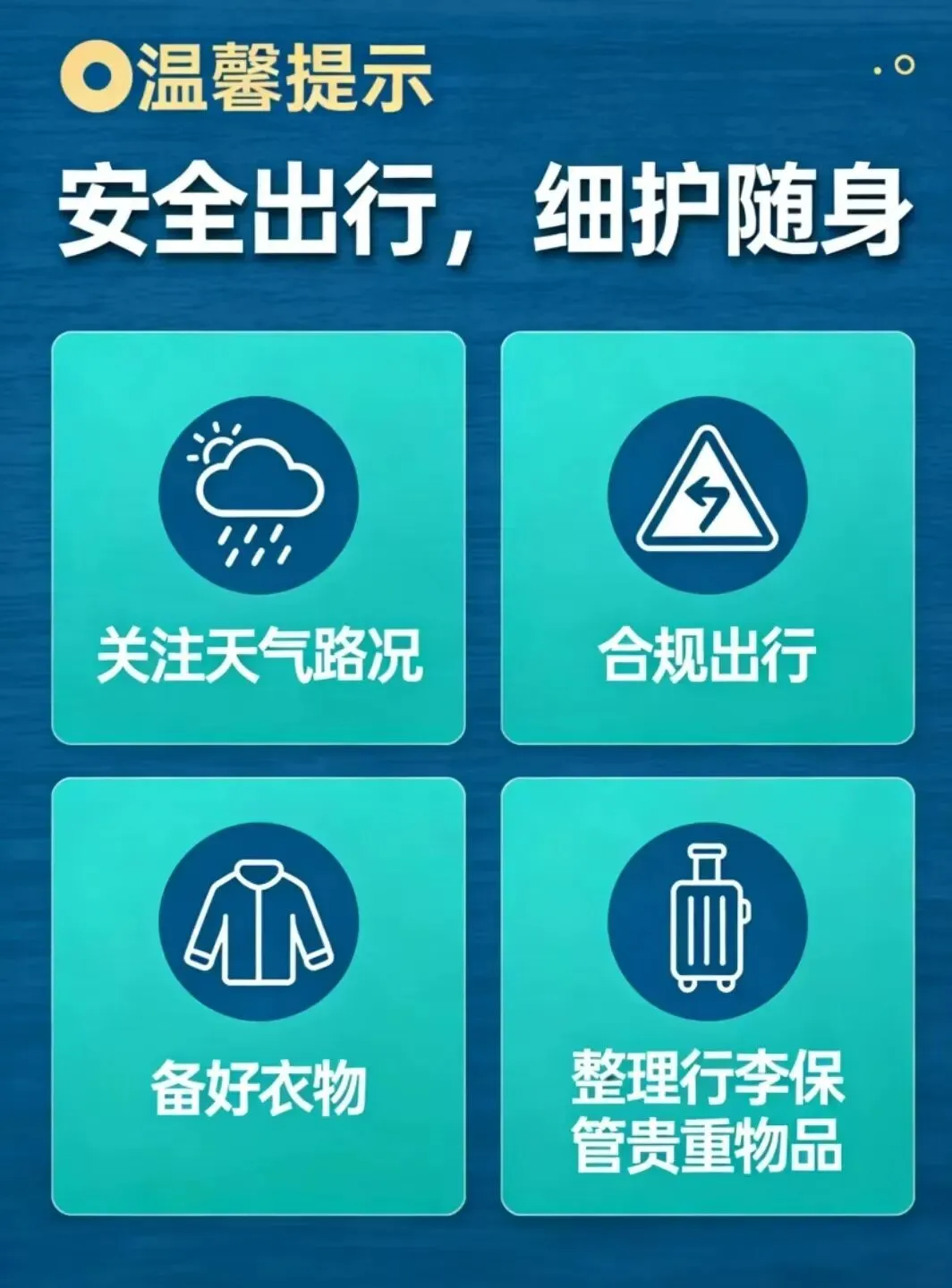 温馨提示

安全出行，细护随身

关注天气路况

合规出行

备好衣物

整理行李保管贵重物品