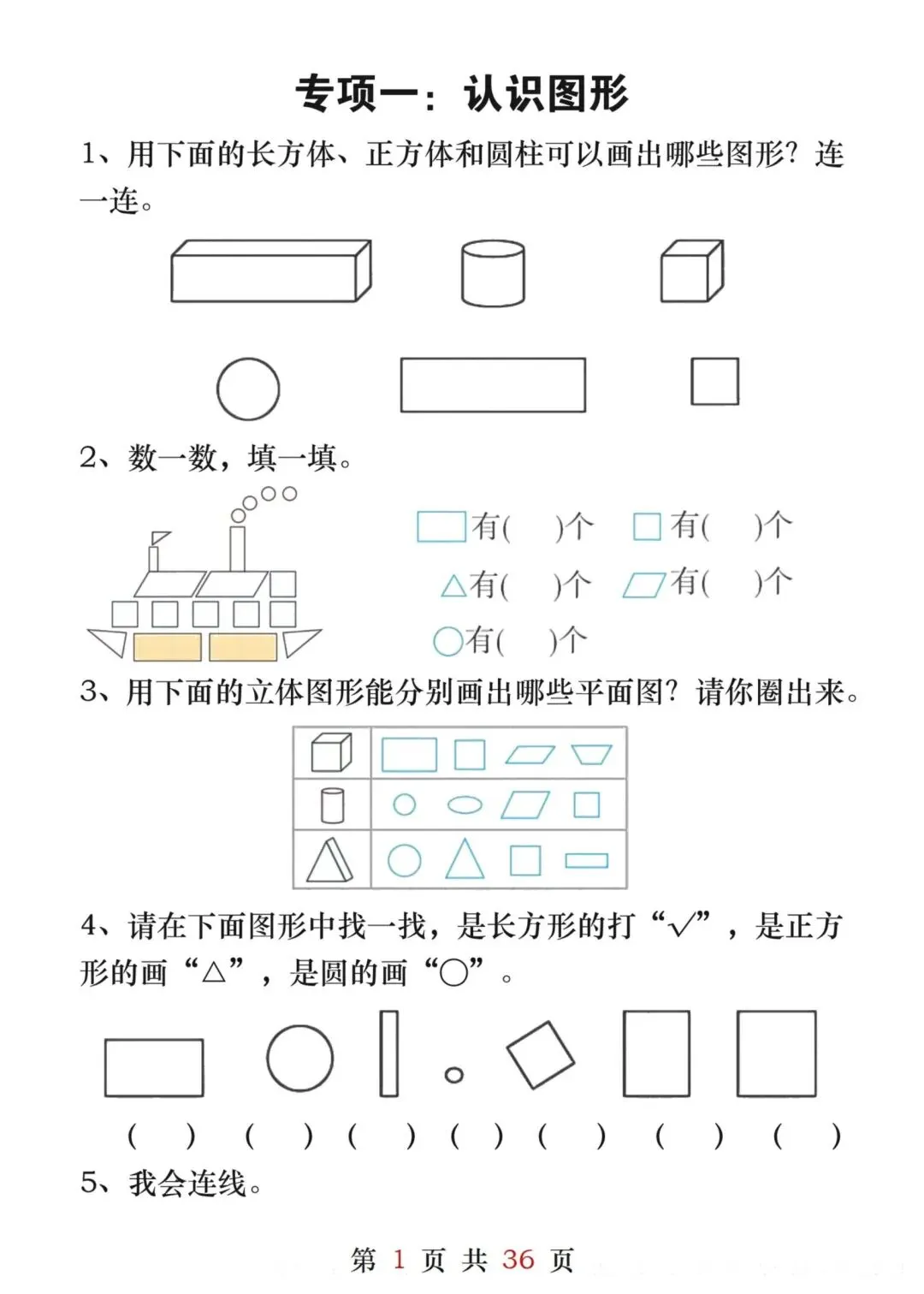 专项一：认识图形

1、用下面的长方体、正方体和圆柱可以画出哪些图形？连一连。

2、数一数，填一填。

有(　　)个　有(　　)个

有(　　)个　有(　　)个

有(　　)个

3、用下面的立体图形能分别画出哪些平面图？请你圈出来。

4、请在下面图形中找一找，是长方形的打“√”，是正方形的画“△”，是圆的画“○”。

(　)　(　)　(　)　(　)　(　)　(　)　(　)

5、我会连线。

第 1 页 共 36 页