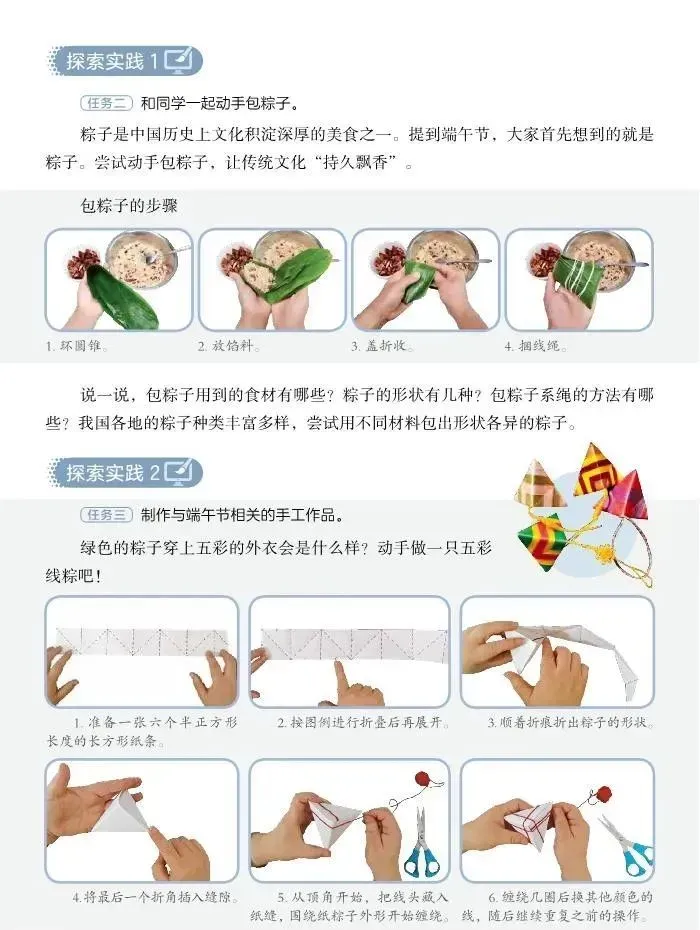 探索实践 1

任务二 和同学一起动手包粽子。

粽子是中国历史上文化积淀深厚的美食之一。提到端午节，大家首先想到的就是粽子。尝试动手包粽子，让传统文化“持久飘香”。

包粽子的步骤

1. 环圆锥。

2. 放馅料。

3. 盖折收。

4. 捆线绳。

说一说，包粽子用到的食材有哪些？粽子的形状有几种？包粽子系绳的方法有哪些？我国各地的粽子种类丰富多样，尝试用不同材料包出形状各异的粽子。

探索实践 2

任务三 制作与端午节相关的手工作品。

绿色的粽子穿上五彩的外衣会是什么样？动手做一只五彩线粽吧！

1. 准备一张六个半正方形长度的长方形纸条。

2. 按图例进行折叠后再展开。

3. 顺着折痕折出粽子的形状。

4. 将最后一个折角插入缝隙。

5. 从顶角开始，把线头藏入纸缝，围绕纸粽子外形开始缠绕。

6. 缠绕几圈后换其他颜色的线，随后继续重复之前的操作。