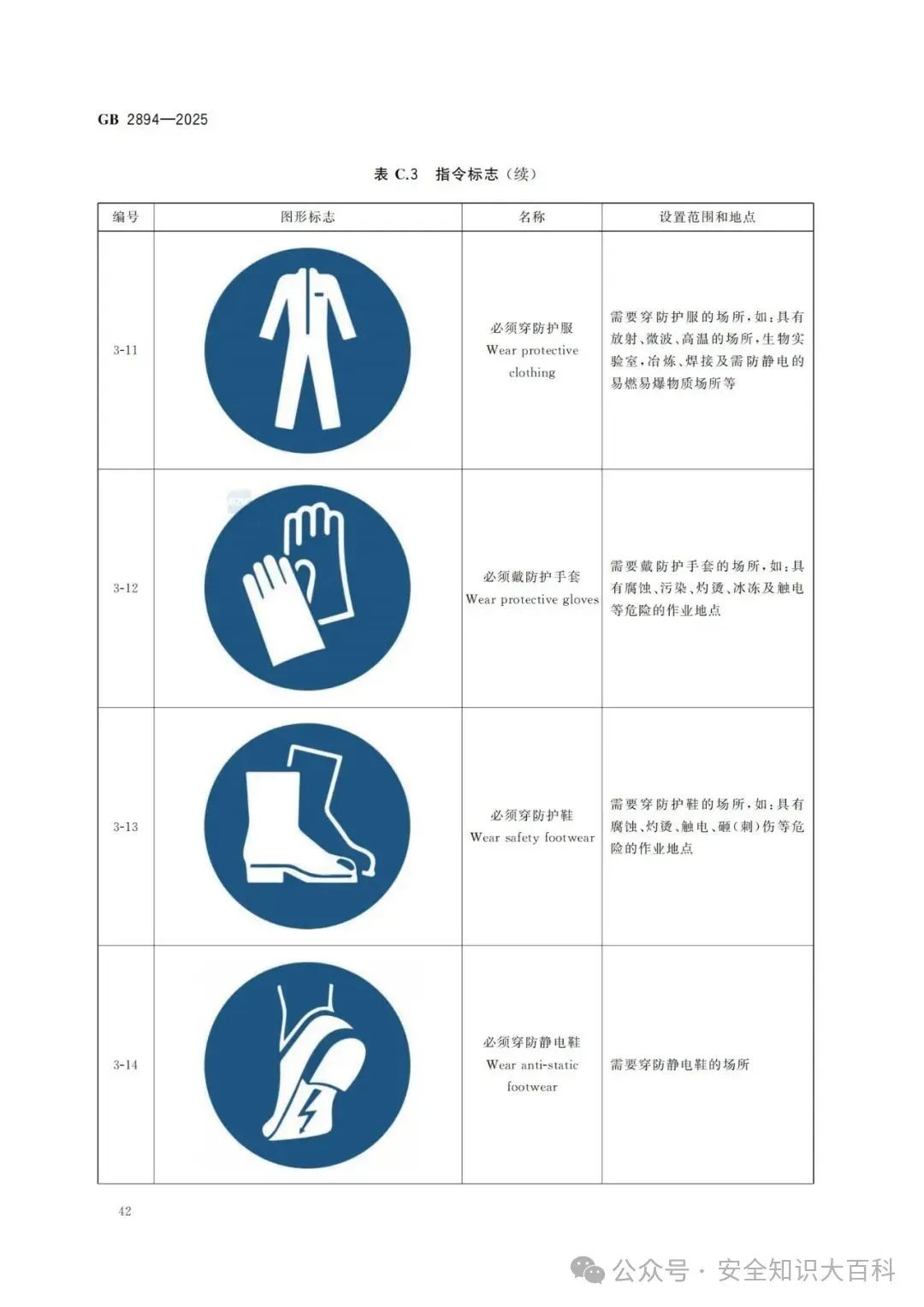 GB 2894—2025

表 C.3 指令标志（续）

| 编号 | 图形标志 | 名称 | 设置范围和地点 |
|---|---|---|---|
| 3-11 | | 必须穿防护服 Wear protective clothing | 需要穿防护服的场所，如：具有放射、微波、高温的场所，生物实验室，冶炼、焊接及需防静电的易燃易爆物质场所等 |
| 3-12 | | 必须戴防护手套 Wear protective gloves | 需要戴防护手套的场所，如：具有腐蚀、污染、灼烫、冰冻及触电等危险的作业地点 |
| 3-13 | | 必须穿防护鞋 Wear safety footwear | 需要穿防护鞋的场所，如：具有腐蚀、灼烫、触电、砸（刺）伤等危险的作业地点 |
| 3-14 | | 必须穿防静电鞋 Wear anti-static footwear | 需要穿防静电鞋的场所 |

42

公众号 · 安全知识大百科