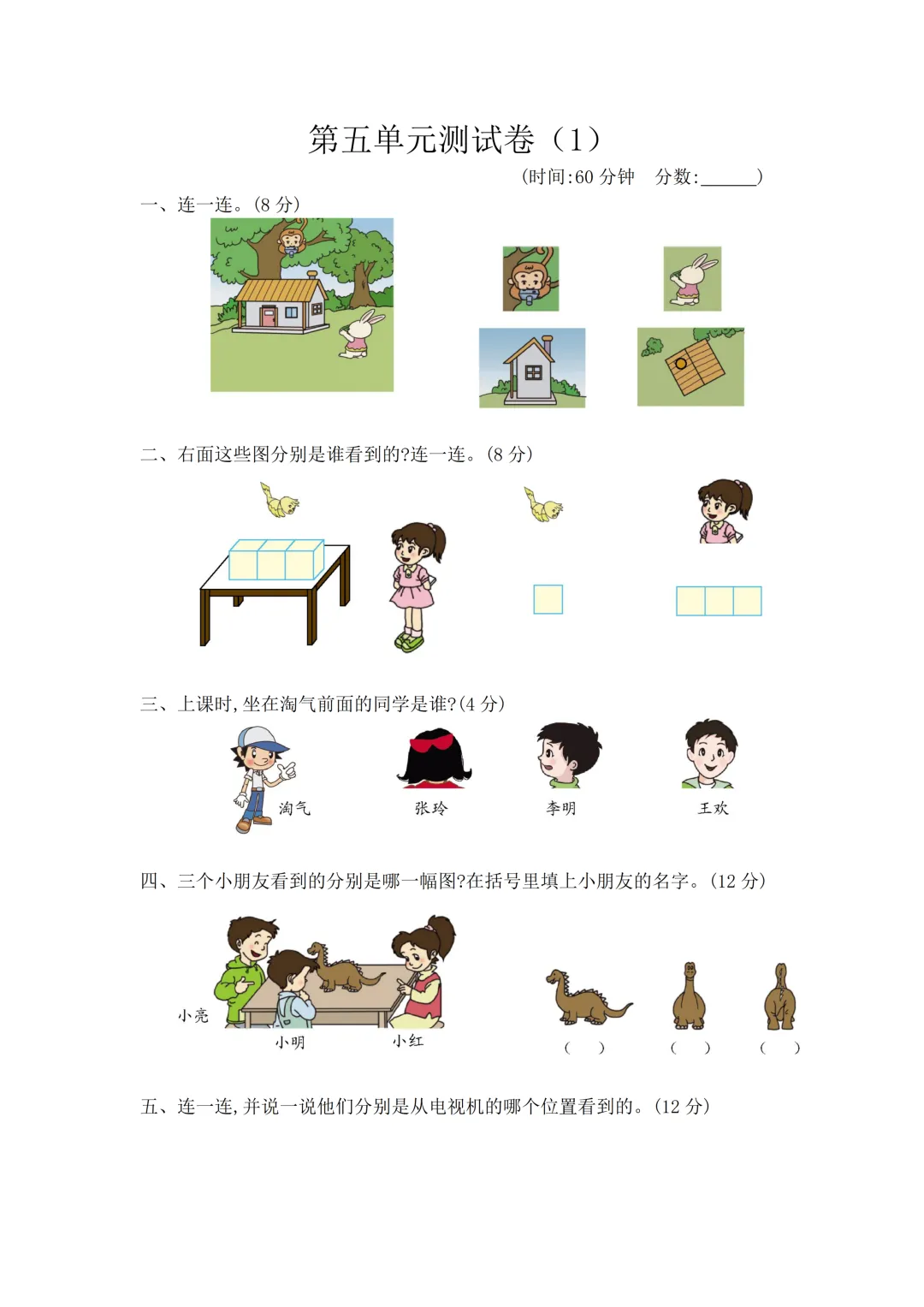 第五单元测试卷（1）

(时间:60 分钟　分数:______)

一、连一连。(8 分)

二、右面这些图分别是谁看到的?连一连。(8 分)

三、上课时,坐在淘气前面的同学是谁?(4 分)

淘气　张玲　李明　王欢

四、三个小朋友看到的分别是哪一幅图?在括号里填上小朋友的名字。(12 分)

小亮　小明　小红

(　)　(　)　(　)

五、连一连,并说一说他们分别是从电视机的哪个位置看到的。(12 分)