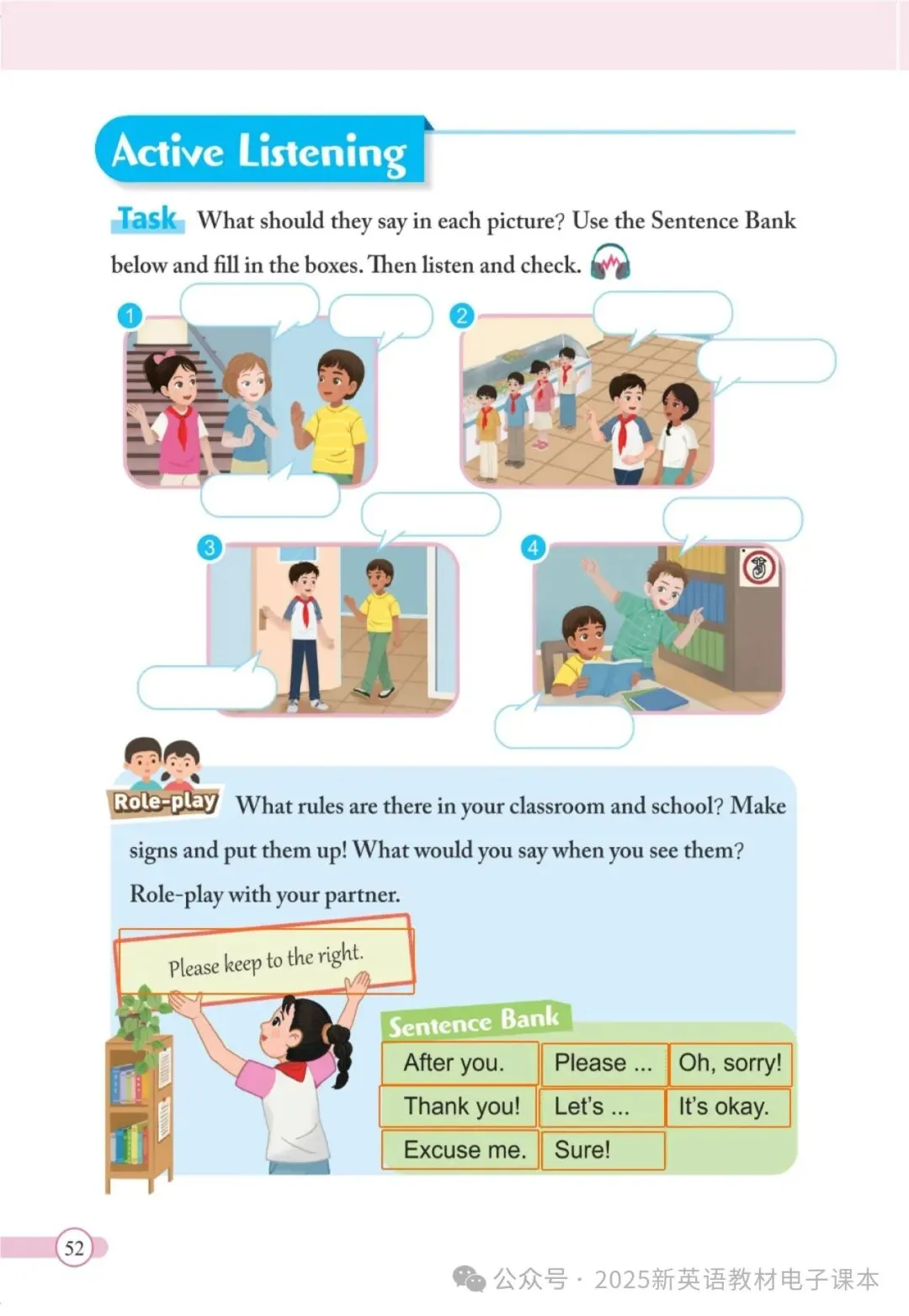 Active Listening

Task What should they say in each picture? Use the Sentence Bank below and fill in the boxes. Then listen and check.

1

2

3

4

Role-play What rules are there in your classroom and school? Make signs and put them up! What would you say when you see them? Role-play with your partner.

Please keep to the right.

Sentence Bank

| After you. | Please ... | Oh, sorry! |
|---|---|---|
| Thank you! | Let's ... | It's okay. |
| Excuse me. | Sure! | |

52

公众号 · 2025新英语教材电子课本