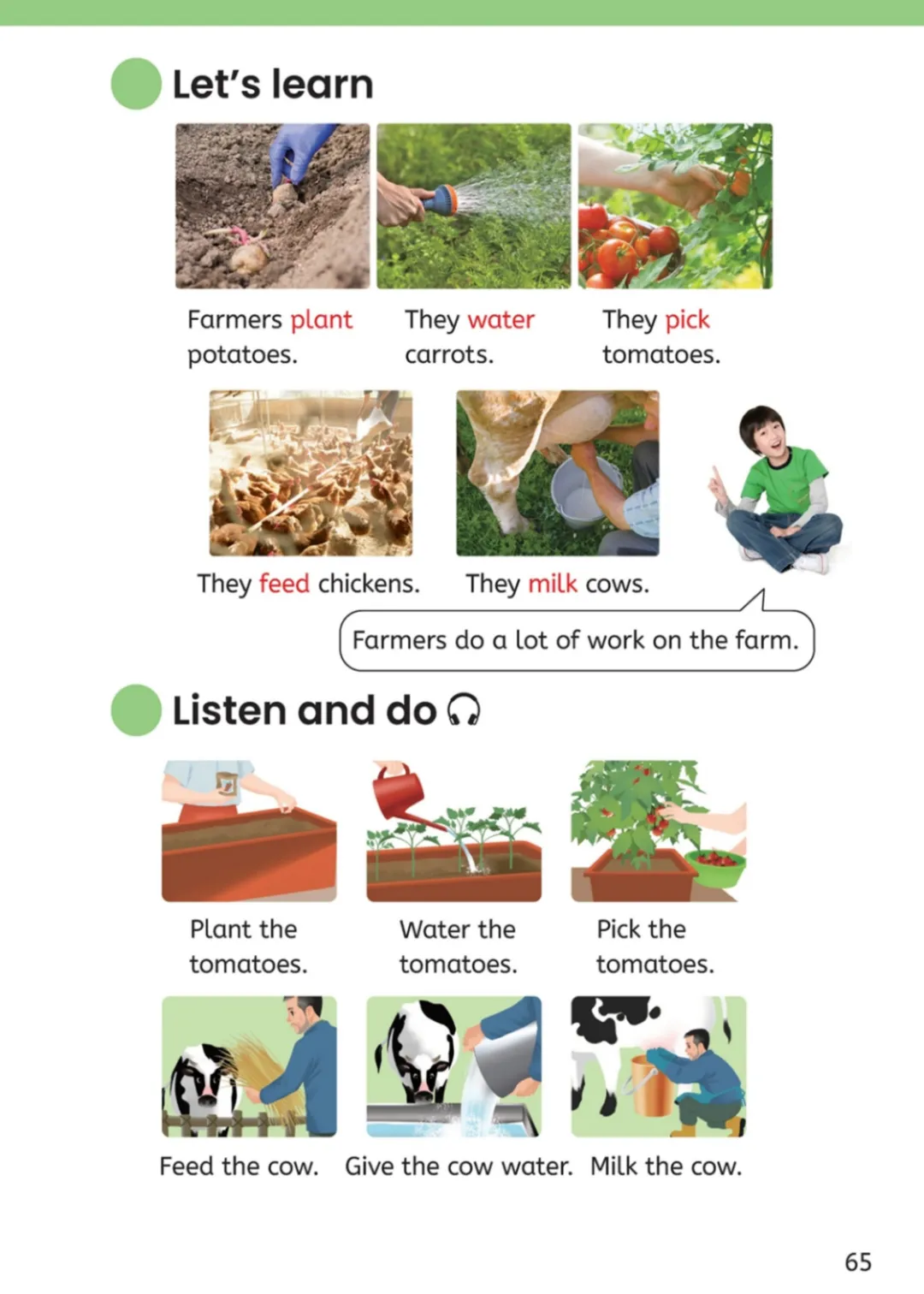 Let's learn

Farmers plant potatoes.

They water carrots.

They pick tomatoes.

They feed chickens.

They milk cows.

Farmers do a lot of work on the farm.

Listen and do

Plant the tomatoes.

Water the tomatoes.

Pick the tomatoes.

Feed the cow.

Give the cow water.

Milk the cow.

65