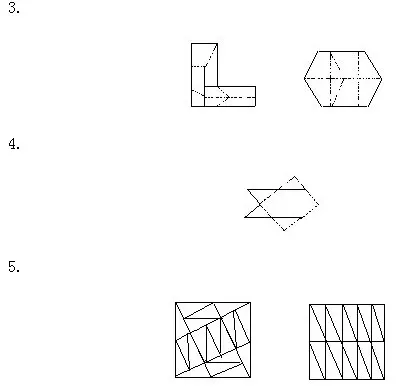 3.

4.

5.