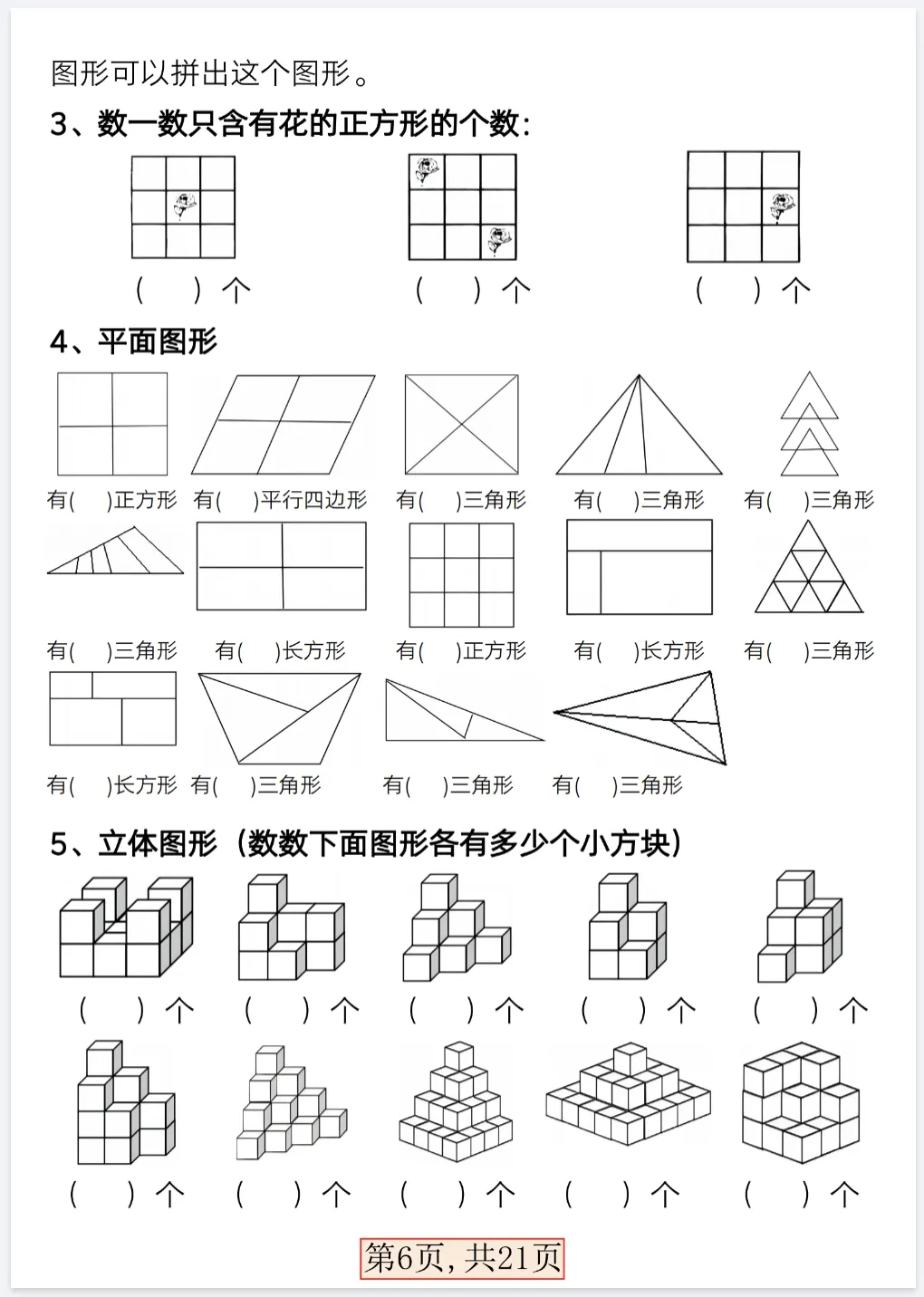 图形可以拼出这个图形。

3、数一数只含有花的正方形的个数：

（　）个　（　）个　（　）个

4、平面图形

有（　）正方形　有（　）平行四边形　有（　）三角形　有（　）三角形　有（　）三角形

有（　）三角形　有（　）长方形　有（　）正方形　有（　）长方形　有（　）三角形

有（　）长方形　有（　）三角形　有（　）三角形　有（　）三角形

5、立体图形（数数下面图形各有多少个小方块）

（　）个　（　）个　（　）个　（　）个　（　）个

（　）个　（　）个　（　）个　（　）个　（　）个

第6页，共21页