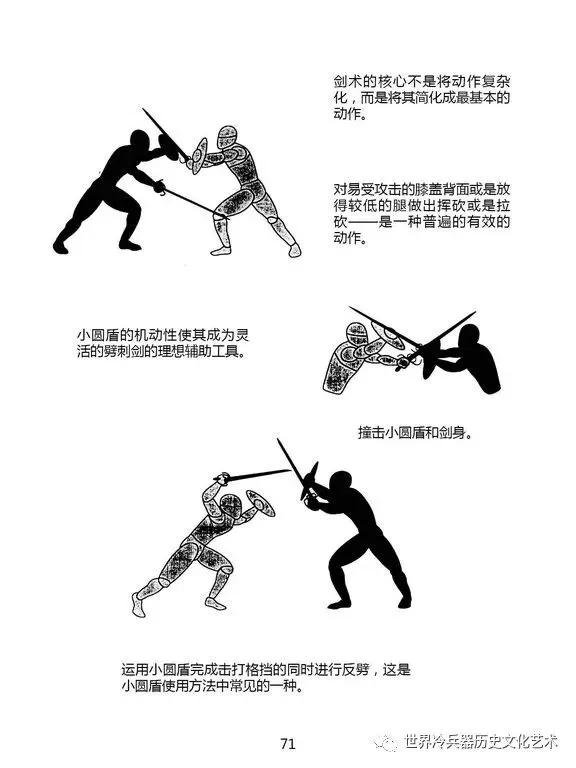 剑术的核心不是将动作复杂化，而是将其简化成最基本的动作。

对易受攻击的膝盖背面或是放得较低的腿做出挥砍或是拉砍——是一种普遍的有效的动作。

小圆盾的机动性使其成为灵活的劈刺剑的理想辅助工具。

撞击小圆盾和剑身。

运用小圆盾完成击打格挡的同时进行反劈，这是小圆盾使用方法中常见的一种。

71

世界冷兵器历史文化艺术