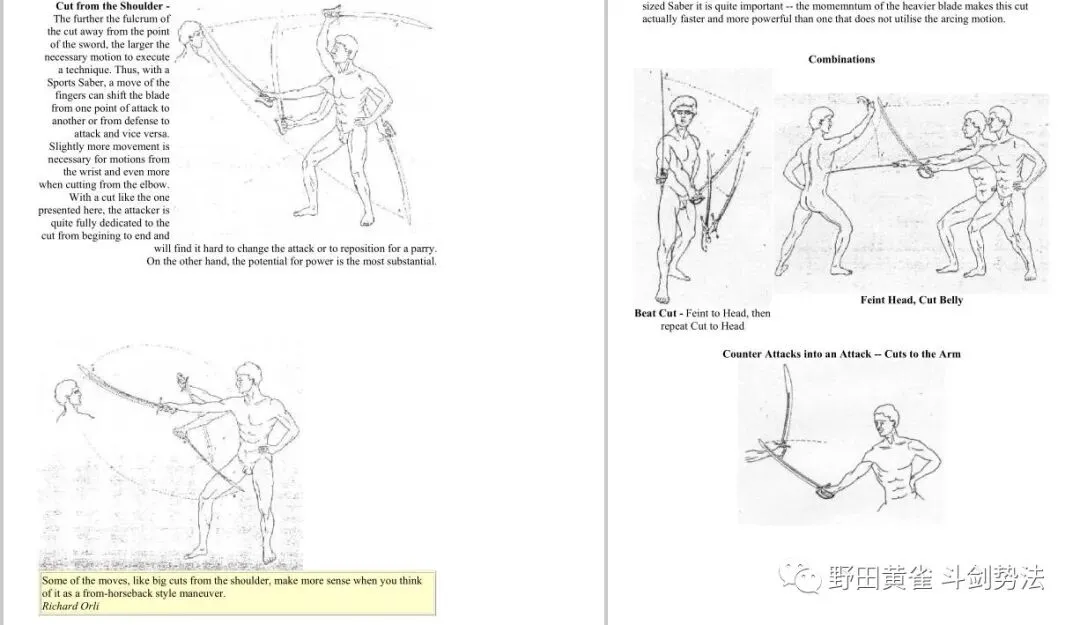 **Cut from the Shoulder -** The further the fulcrum of the cut away from the point of the sword, the larger the necessary motion to execute a technique. Thus, with a Sports Saber, a move of the fingers can shift the blade from one point of attack to another or from defense to attack and vice versa. Slightly more movement is necessary for motions from the wrist and even more when cutting from the elbow. With a cut like the one presented here, the attacker is quite fully dedicated to the cut from begining to end and will find it hard to change the attack or to reposition for a parry. On the other hand, the potential for power is the most substantial.

Some of the moves, like big cuts from the shoulder, make more sense when you think of it as a from-horseback style maneuver.
*Richard Orli*

sized Saber it is quite important -- the momemntum of the heavier blade makes this cut actually faster and more powerful than one that does not utilise the arcing motion.

**Combinations**

**Beat Cut -** Feint to Head, then repeat Cut to Head

**Feint Head, Cut Belly**

**Counter Attacks into an Attack -- Cuts to the Arm**

野田黄雀 斗剑势法