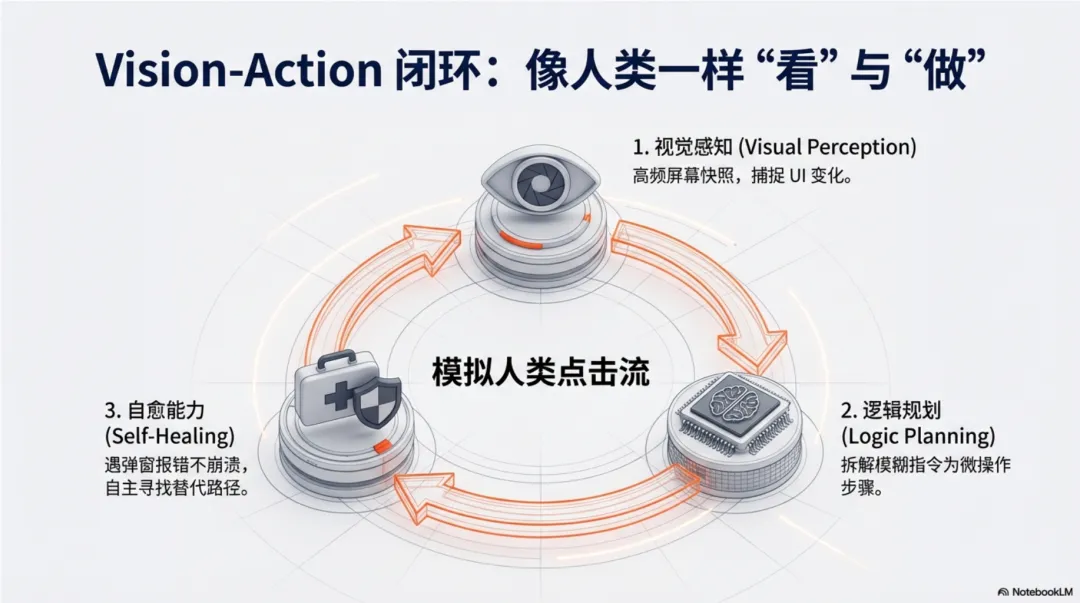 Vision-Action 闭环：像人类一样“看”与“做”

1. 视觉感知 (Visual Perception)
高频屏幕快照，捕捉 UI 变化。

模拟人类点击流

2. 逻辑规划
(Logic Planning)
拆解模糊指令为微操作步骤。

3. 自愈能力
(Self-Healing)
遇弹窗报错不崩溃，自主寻找替代路径。

NotebookLM