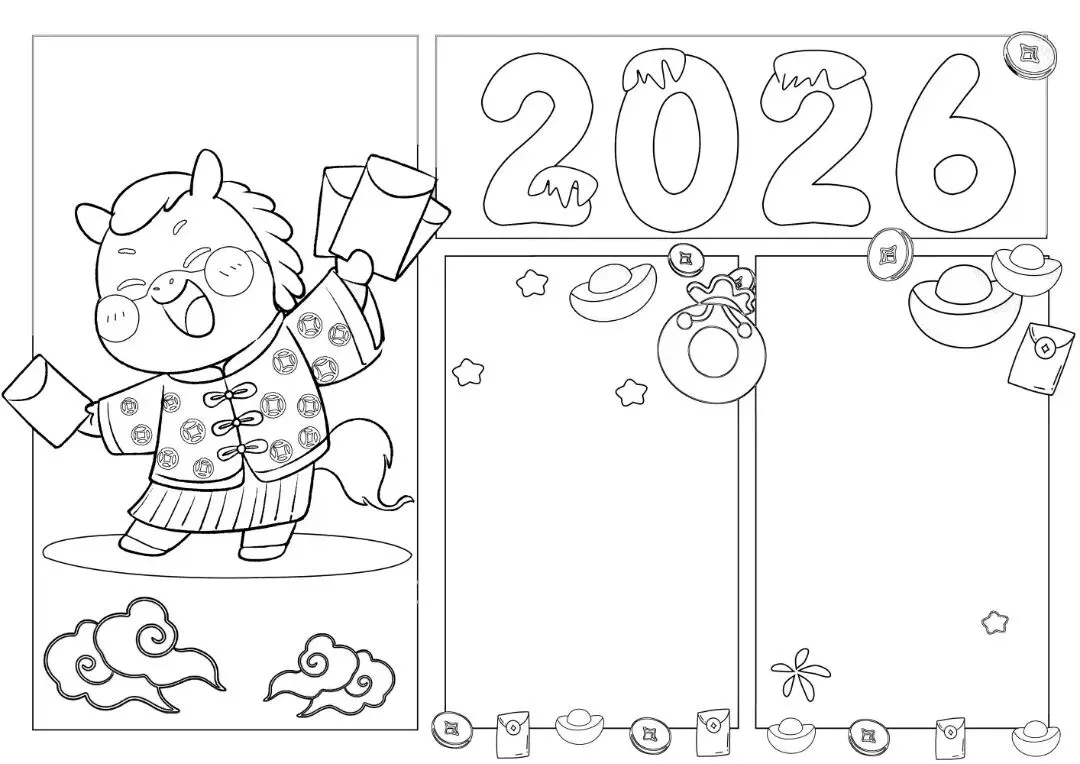 2026