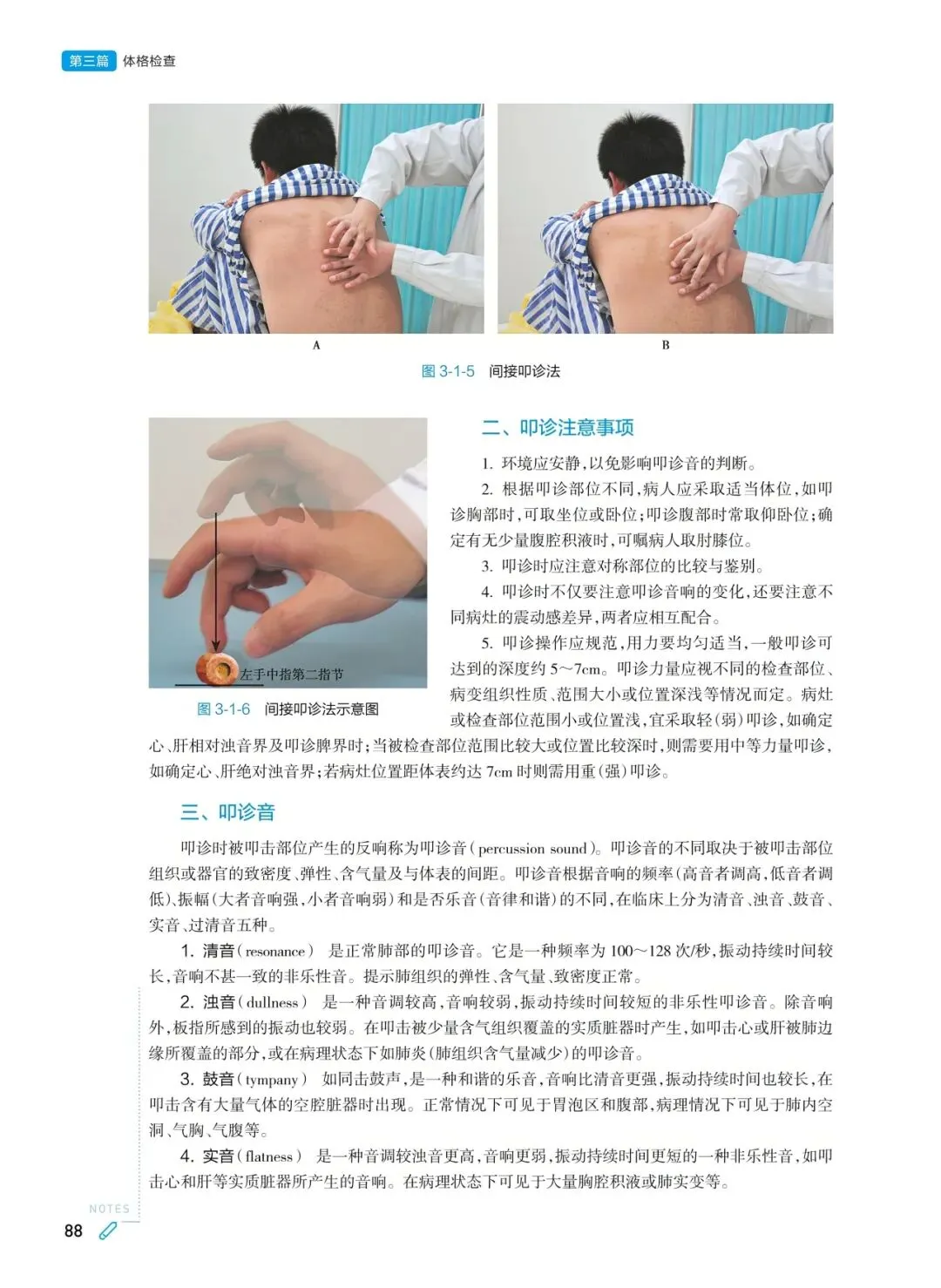 第三篇 体格检查

A

B

图 3-1-5 间接叩诊法

左手中指第二指节

图 3-1-6 间接叩诊法示意图

二、叩诊注意事项

1. 环境应安静，以免影响叩诊音的判断。

2. 根据叩诊部位不同，病人应采取适当体位，如叩诊胸部时，可取坐位或卧位；叩诊腹部时常取仰卧位；确定有无少量腹腔积液时，可嘱病人取肘膝位。

3. 叩诊时应注意对称部位的比较与鉴别。

4. 叩诊时不仅要注意叩诊音响的变化，还要注意不同病灶的震动感差异，两者应相互配合。

5. 叩诊操作应规范，用力要均匀适当，一般叩诊可达到的深度约 5～7cm。叩诊力量应视不同的检查部位、病变组织性质、范围大小或位置深浅等情况而定。病灶或检查部位范围小或位置浅，宜采取轻(弱)叩诊，如确定心、肝相对浊音界及叩诊脾界时；当被检查部位范围比较大或位置比较深时，则需要用中等力量叩诊，如确定心、肝绝对浊音界；若病灶位置距体表约达 7cm 时则需用重(强)叩诊。

三、叩诊音

叩诊时被叩击部位产生的反响称为叩诊音(percussion sound)。叩诊音的不同取决于被叩击部位组织或器官的致密度、弹性、含气量及与体表的间距。叩诊音根据音响的频率(高音者调高，低音者调低)、振幅(大者音响强，小者音响弱)和是否乐音(音律和谐)的不同，在临床上分为清音、浊音、鼓音、实音、过清音五种。

1. 清音(resonance) 是正常肺部的叩诊音。它是一种频率为 100～128 次/秒，振动持续时间较长，音响不甚一致的非乐性音。提示肺组织的弹性、含气量、致密度正常。

2. 浊音(dullness) 是一种音调较高，音响较弱，振动持续时间较短的非乐性叩诊音。除音响外，板指所感到的振动也较弱。在叩击被少量含气组织覆盖的实质脏器时产生，如叩击心或肝被肺边缘所覆盖的部分，或在病理状态下如肺炎(肺组织含气量减少)的叩诊音。

3. 鼓音(tympany) 如同击鼓声，是一种和谐的乐音，音响比清音更强，振动持续时间也较长，在叩击含有大量气体的空腔脏器时出现。正常情况下可见于胃泡区和腹部，病理情况下可见于肺内空洞、气胸、气腹等。

4. 实音(flatness) 是一种音调较浊音更高，音响更弱，振动持续时间更短的一种非乐性音，如叩击心和肝等实质脏器所产生的音响。在病理状态下可见于大量胸腔积液或肺实变等。

NOTES

88