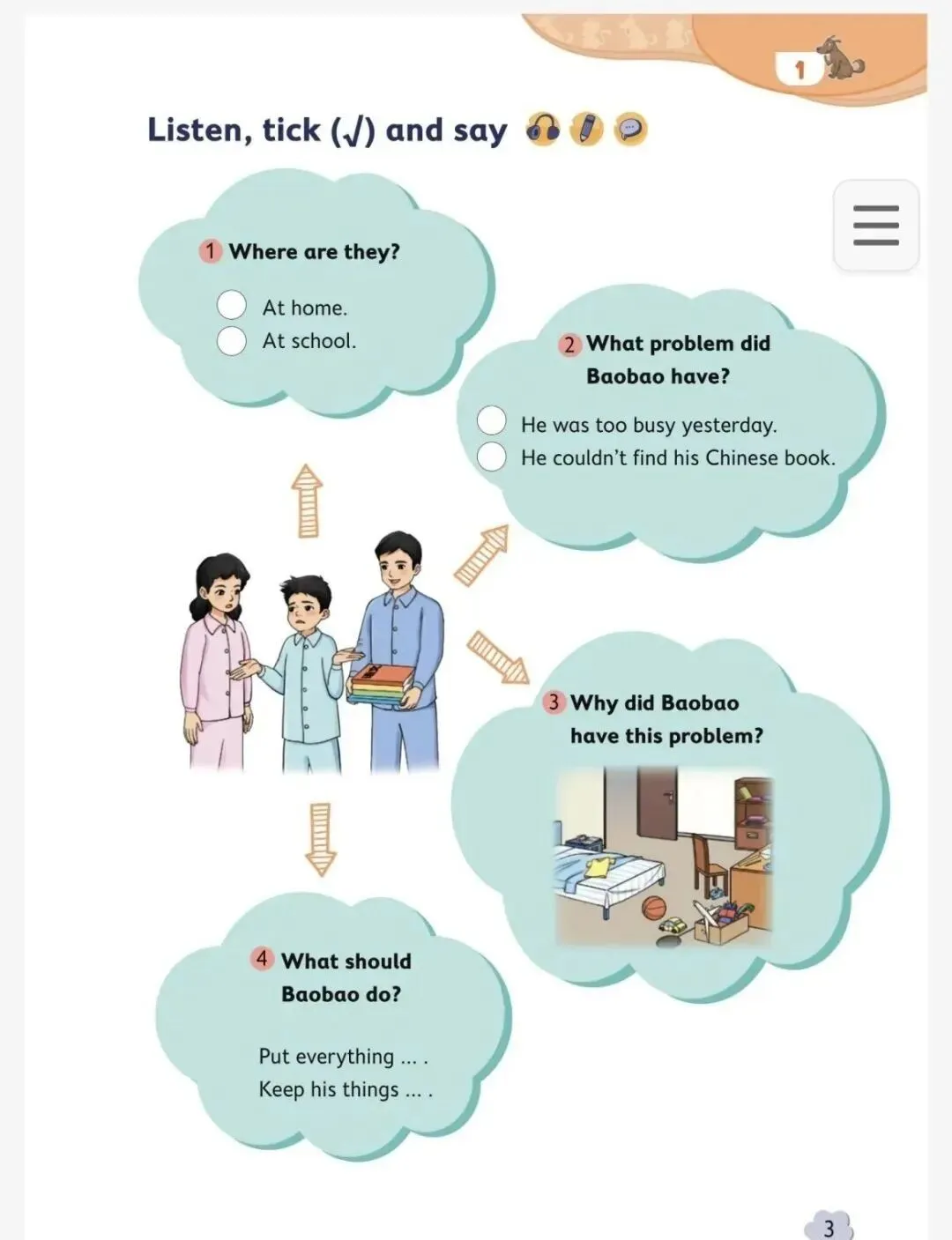 1

Listen, tick (√) and say

1 Where are they?

At home.
At school.

2 What problem did Baobao have?

He was too busy yesterday.
He couldn't find his Chinese book.

3 Why did Baobao have this problem?

4 What should Baobao do?

Put everything ... .
Keep his things ... .

3