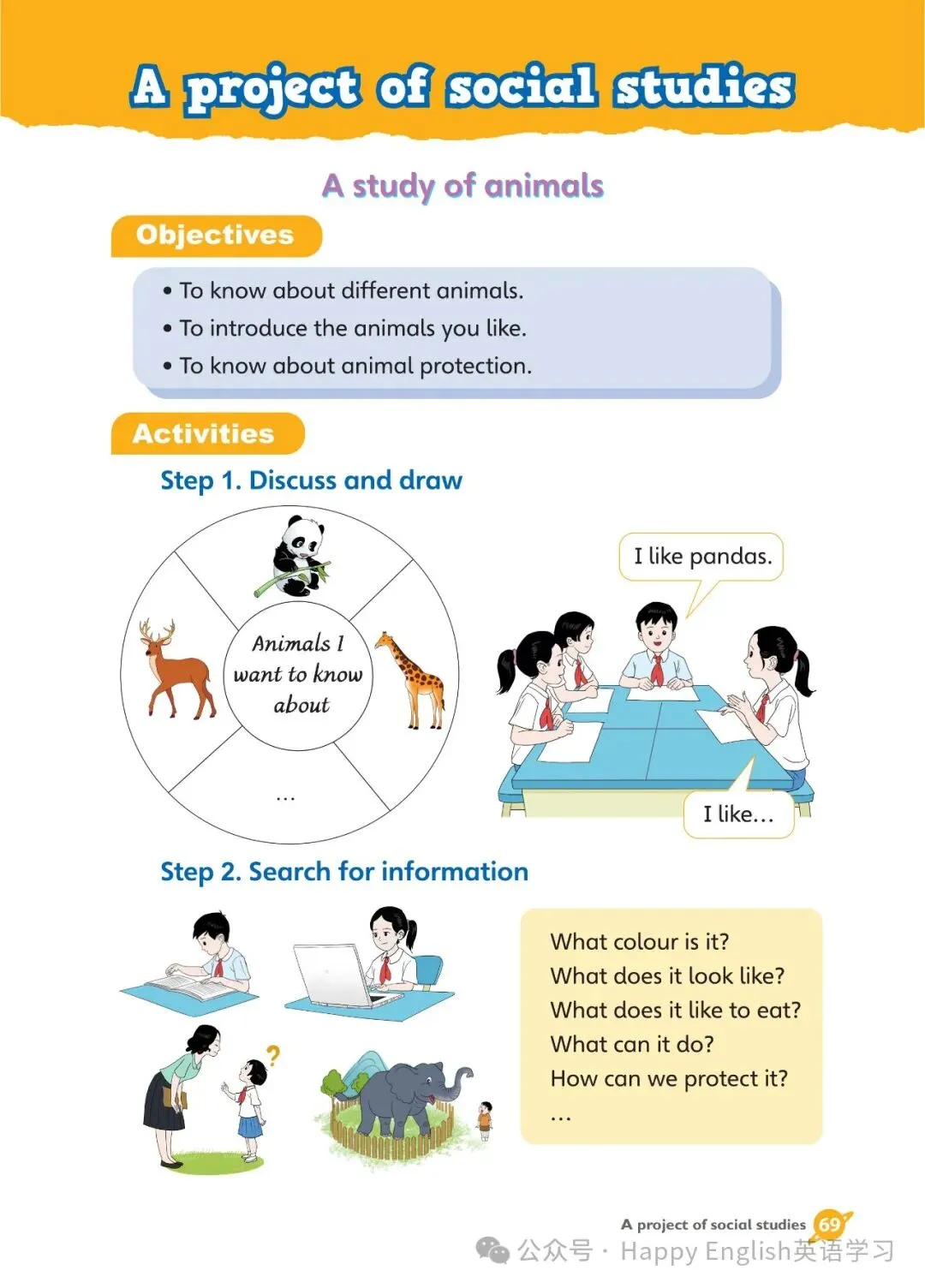 A project of social studies

A study of animals

Objectives

• To know about different animals.
• To introduce the animals you like.
• To know about animal protection.

Activities

Step 1. Discuss and draw

Animals I want to know about

...

I like pandas.

I like...

Step 2. Search for information

?

What colour is it?
What does it look like?
What does it like to eat?
What can it do?
How can we protect it?
...

A project of social studies 69

公众号 · Happy English英语学习