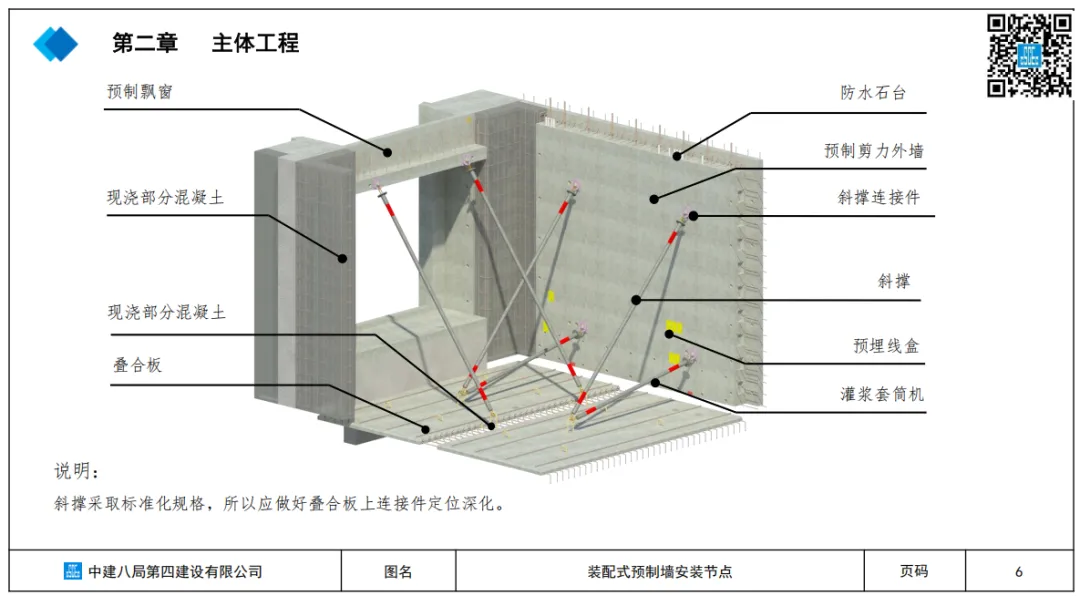 第二章　主体工程

预制飘窗
现浇部分混凝土
现浇部分混凝土
叠合板

防水石台
预制剪力外墙
斜撑连接件
斜撑
预埋线盒
灌浆套筒机

说明：
斜撑采取标准化规格，所以应做好叠合板上连接件定位深化。

| 中建八局第四建设有限公司 | 图名 | 装配式预制墙安装节点 | 页码 | 6 |
|---|---|---|---|---|