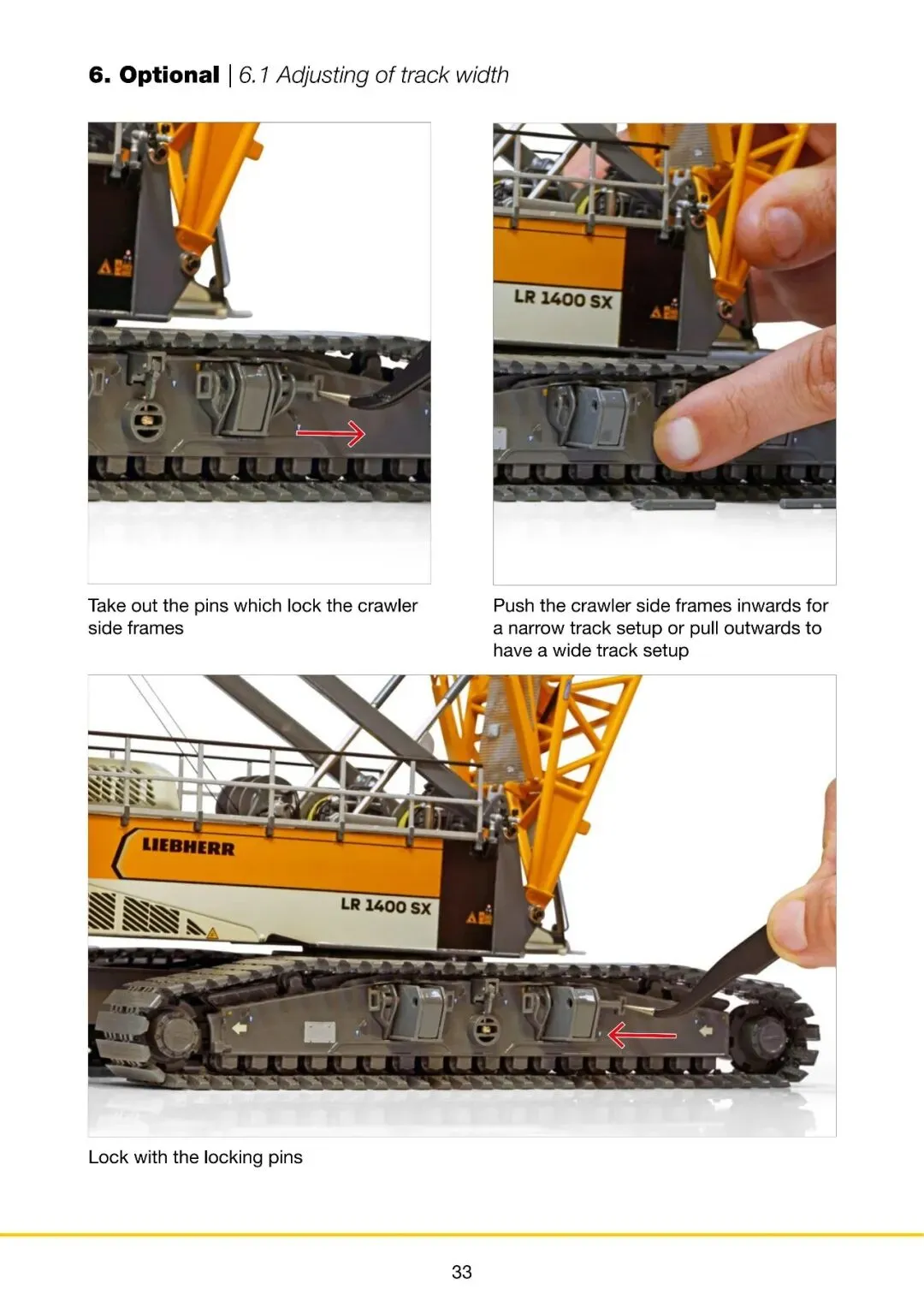 6. Optional | 6.1 Adjusting of track width

LR 1400 SX

Take out the pins which lock the crawler side frames

Push the crawler side frames inwards for a narrow track setup or pull outwards to have a wide track setup

LIEBHERR

LR 1400 SX

Lock with the locking pins

33