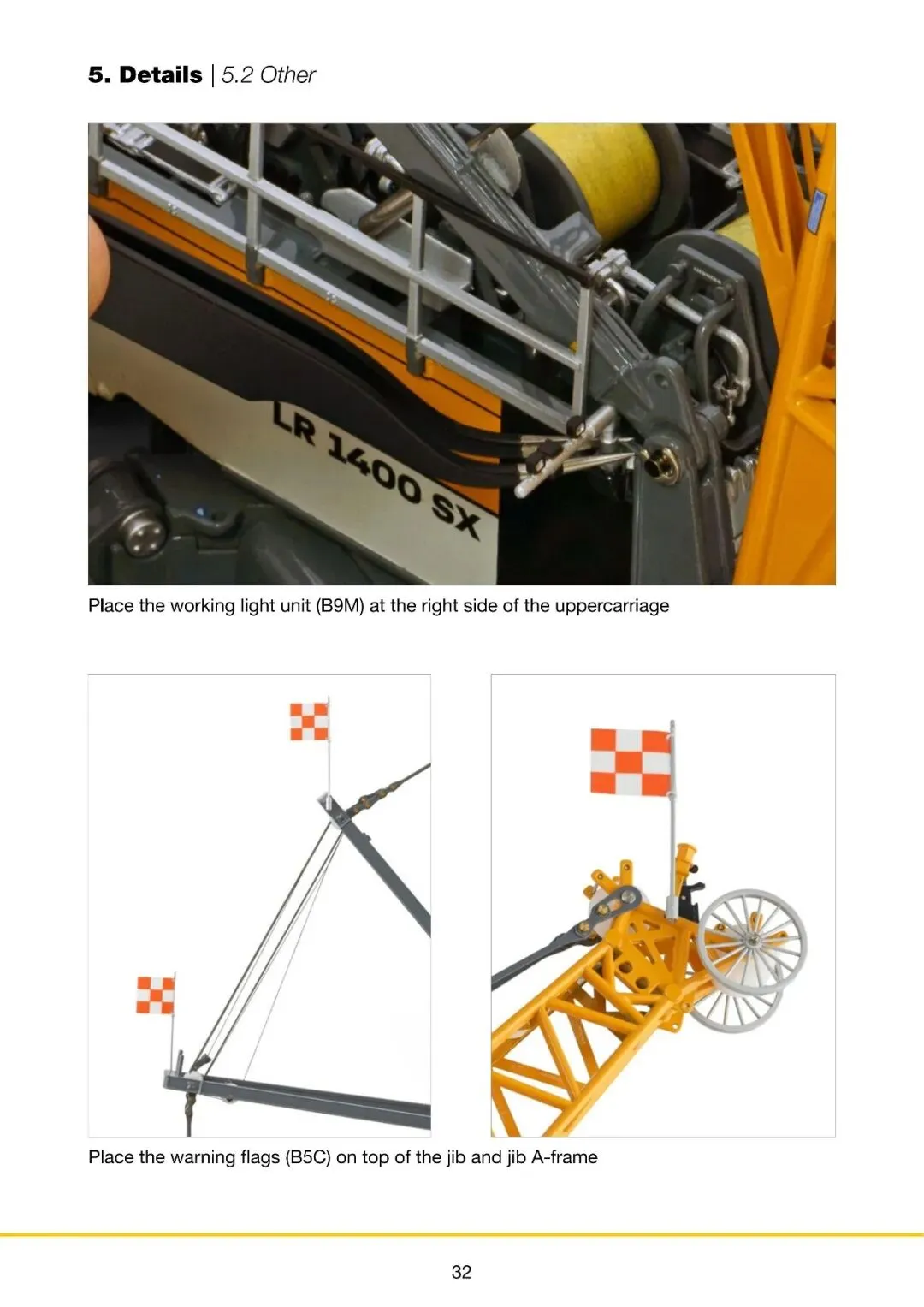 5. Details | 5.2 Other

LR 1400 SX

Place the working light unit (B9M) at the right side of the uppercarriage

Place the warning flags (B5C) on top of the jib and jib A-frame

32