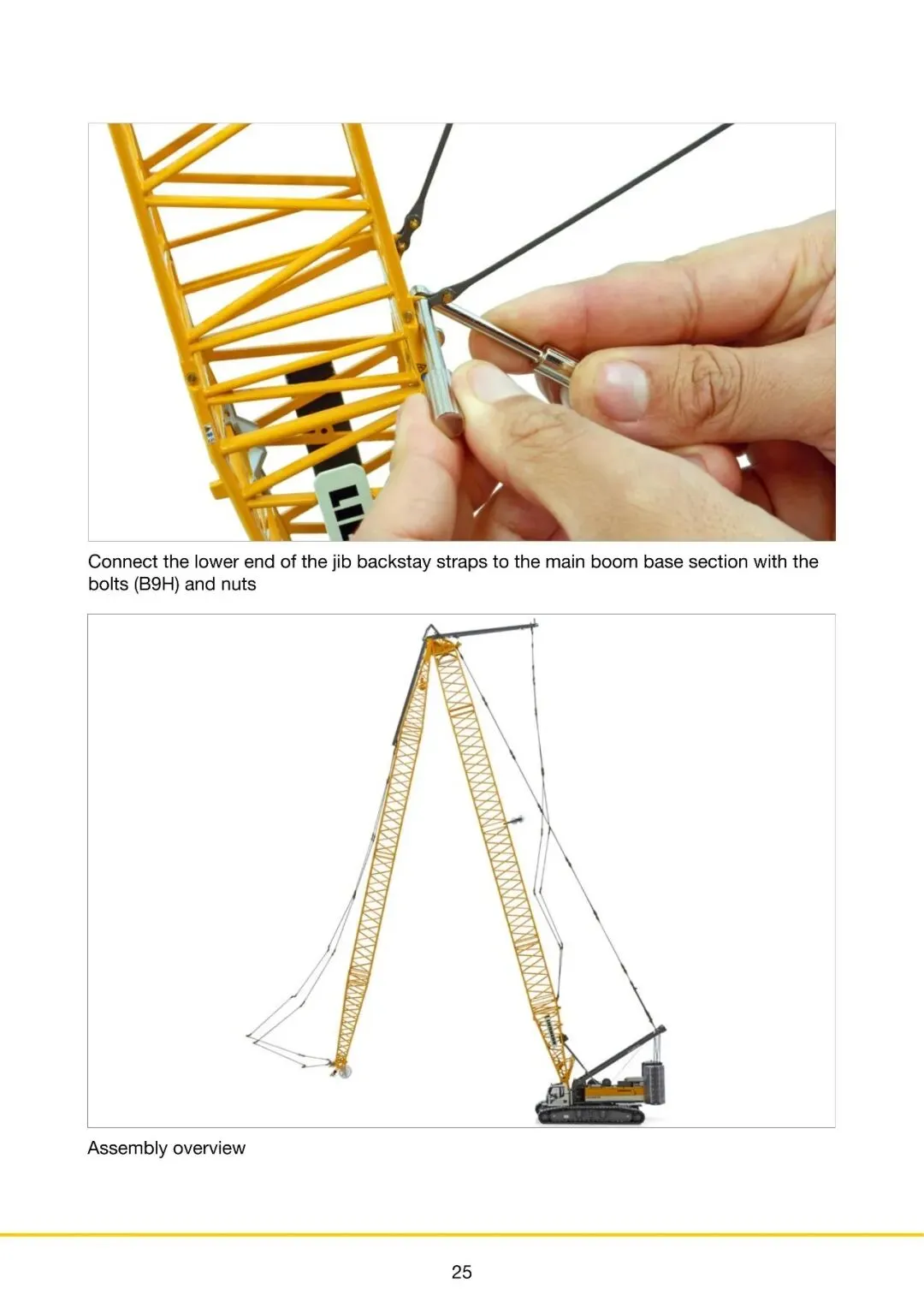 Connect the lower end of the jib backstay straps to the main boom base section with the bolts (B9H) and nuts

Assembly overview

25