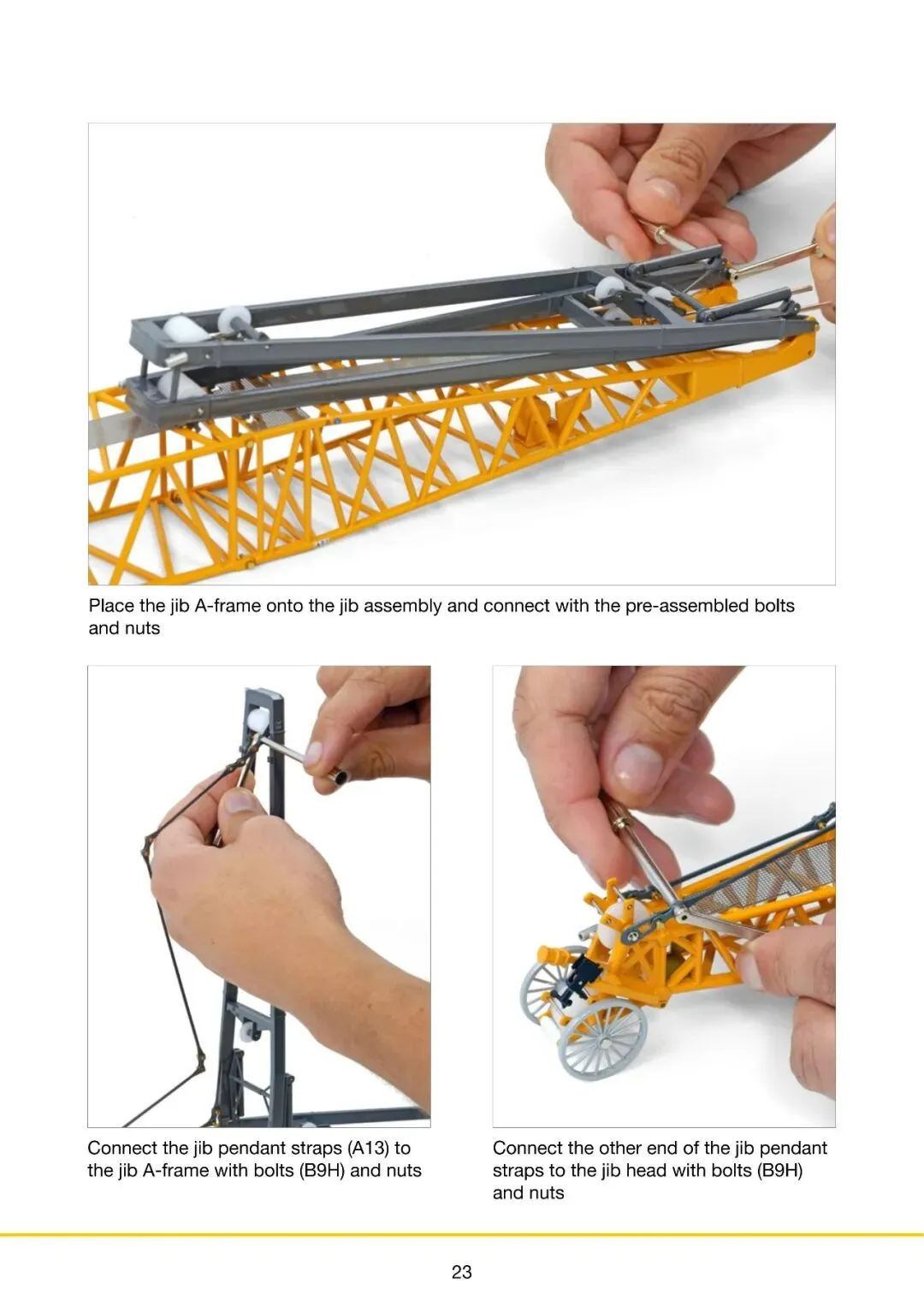 Place the jib A-frame onto the jib assembly and connect with the pre-assembled bolts and nuts

Connect the jib pendant straps (A13) to the jib A-frame with bolts (B9H) and nuts

Connect the other end of the jib pendant straps to the jib head with bolts (B9H) and nuts

23