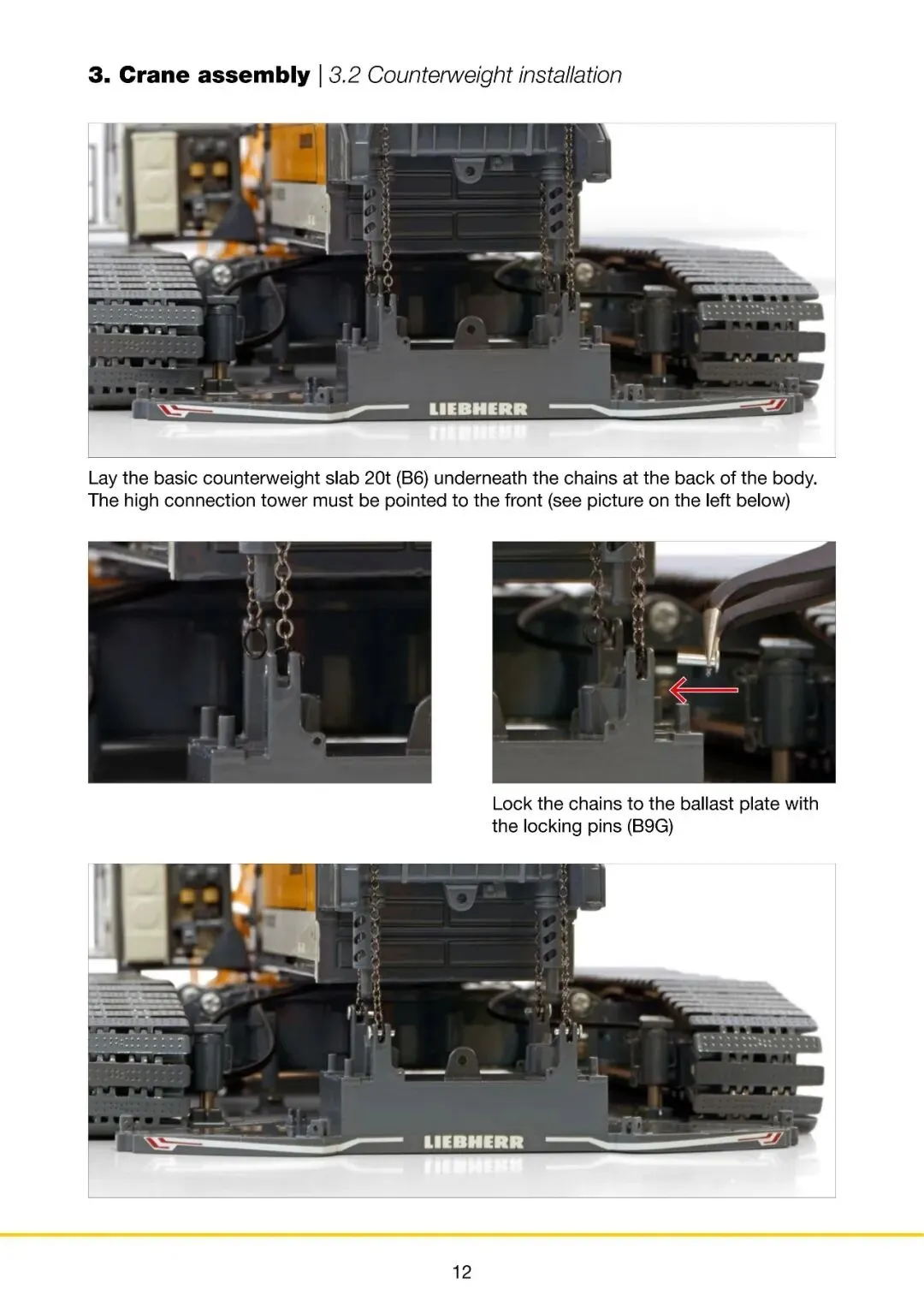 3. Crane assembly | 3.2 Counterweight installation

LIEBHERR

Lay the basic counterweight slab 20t (B6) underneath the chains at the back of the body. The high connection tower must be pointed to the front (see picture on the left below)

Lock the chains to the ballast plate with the locking pins (B9G)

LIEBHERR

12