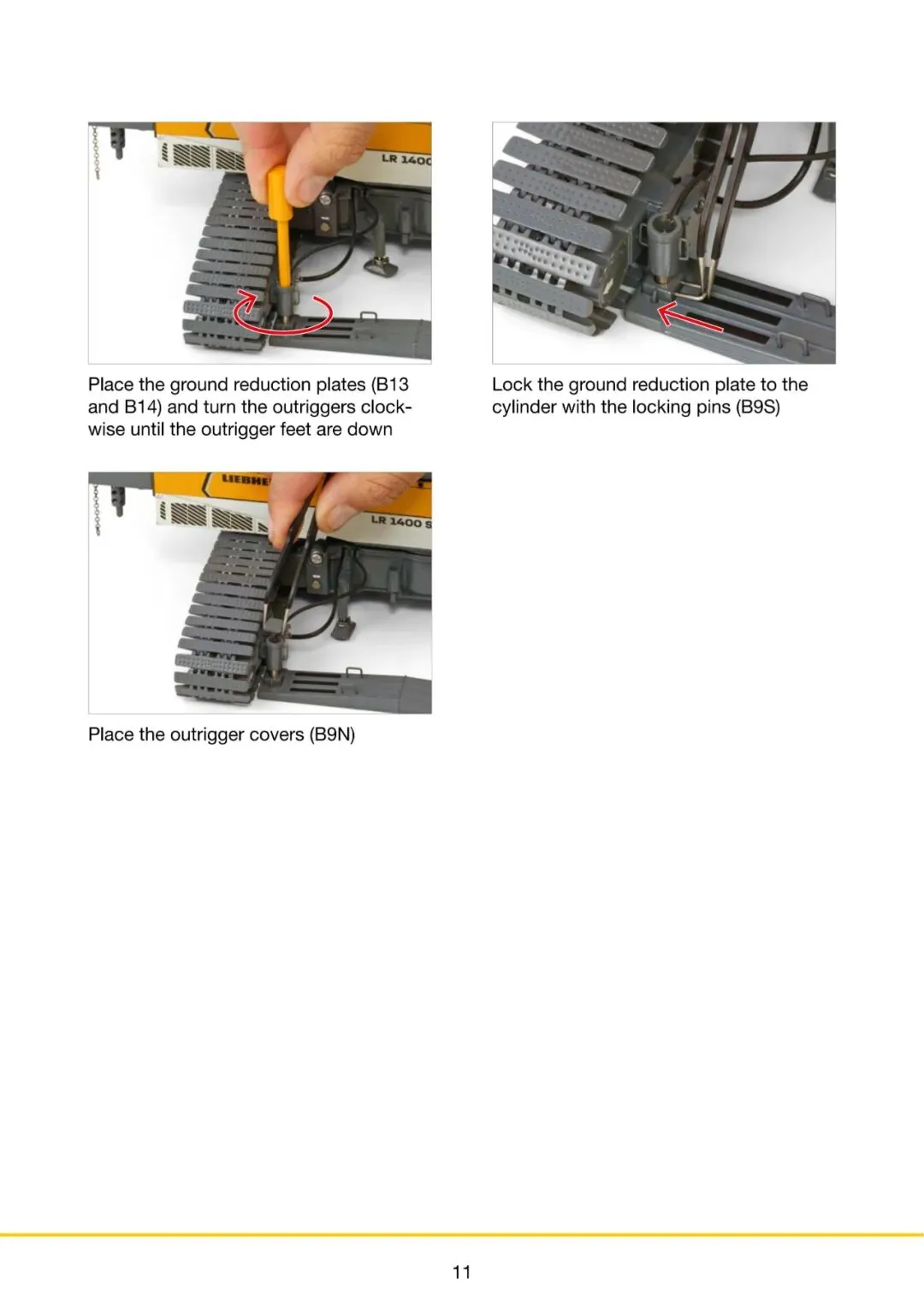 LR 1400

Place the ground reduction plates (B13 and B14) and turn the outriggers clockwise until the outrigger feet are down

Lock the ground reduction plate to the cylinder with the locking pins (B9S)

LIEBHE

LR 1400 S

Place the outrigger covers (B9N)

11